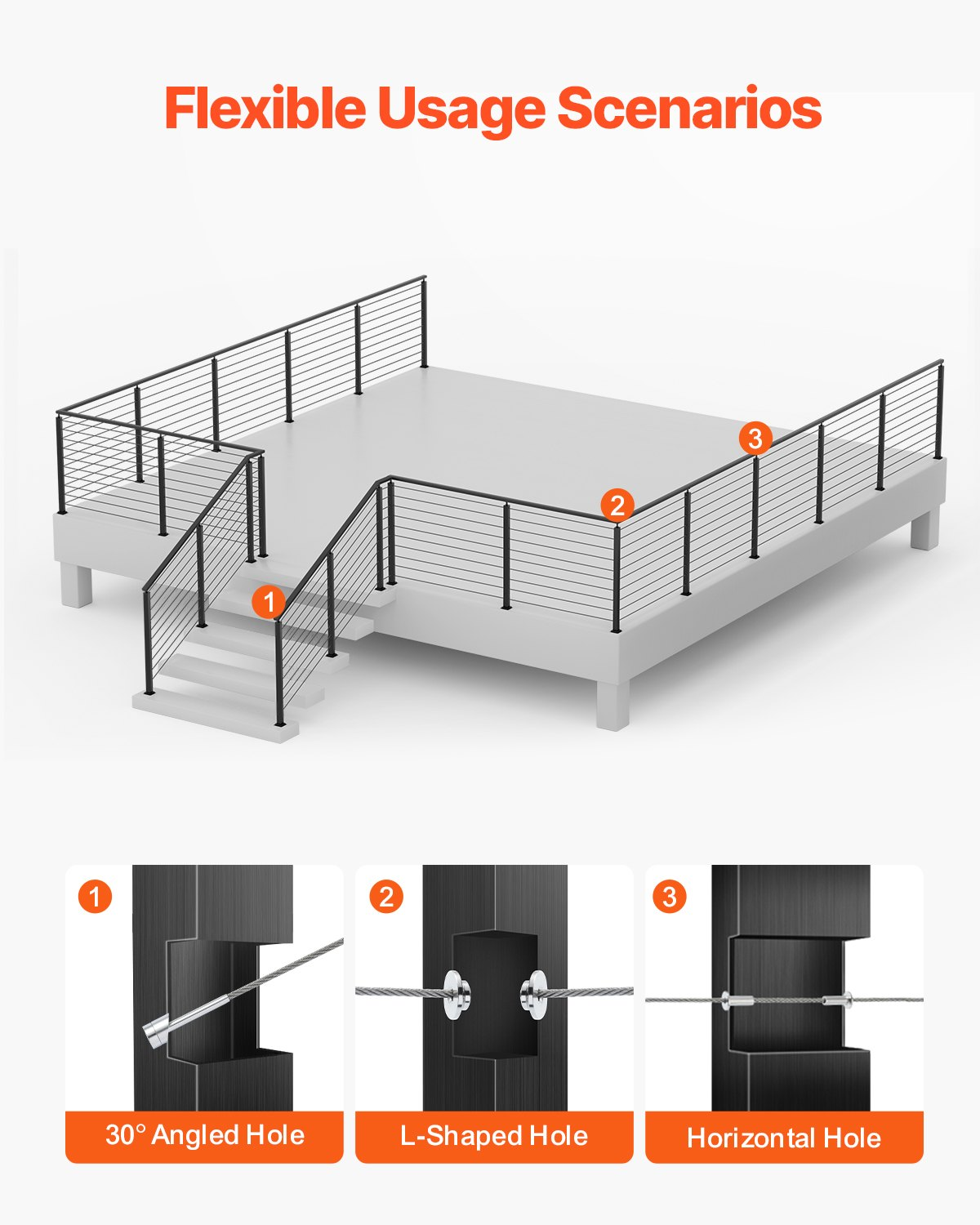 Flexible Usage Scenarios

3

2

1

1

30° Angled Hole

2

L-Shaped Hole

3

Horizontal Hole