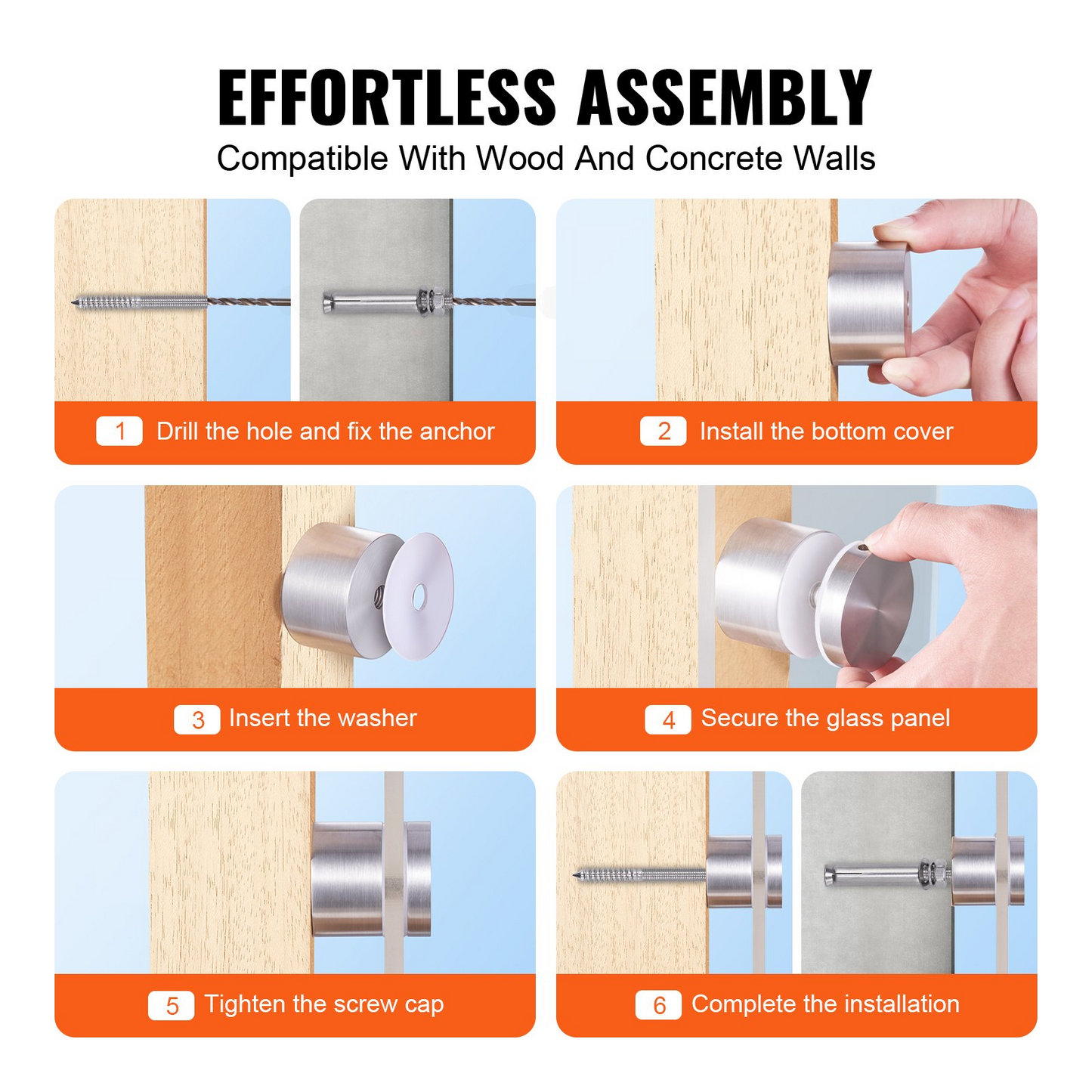 EFFORTLESS ASSEMBLY
Compatible With Wood And Concrete Walls

1 Drill the hole and fix the anchor

2 Install the bottom cover

3 Insert the washer

4 Secure the glass panel

5 Tighten the screw cap

6 Complete the installation