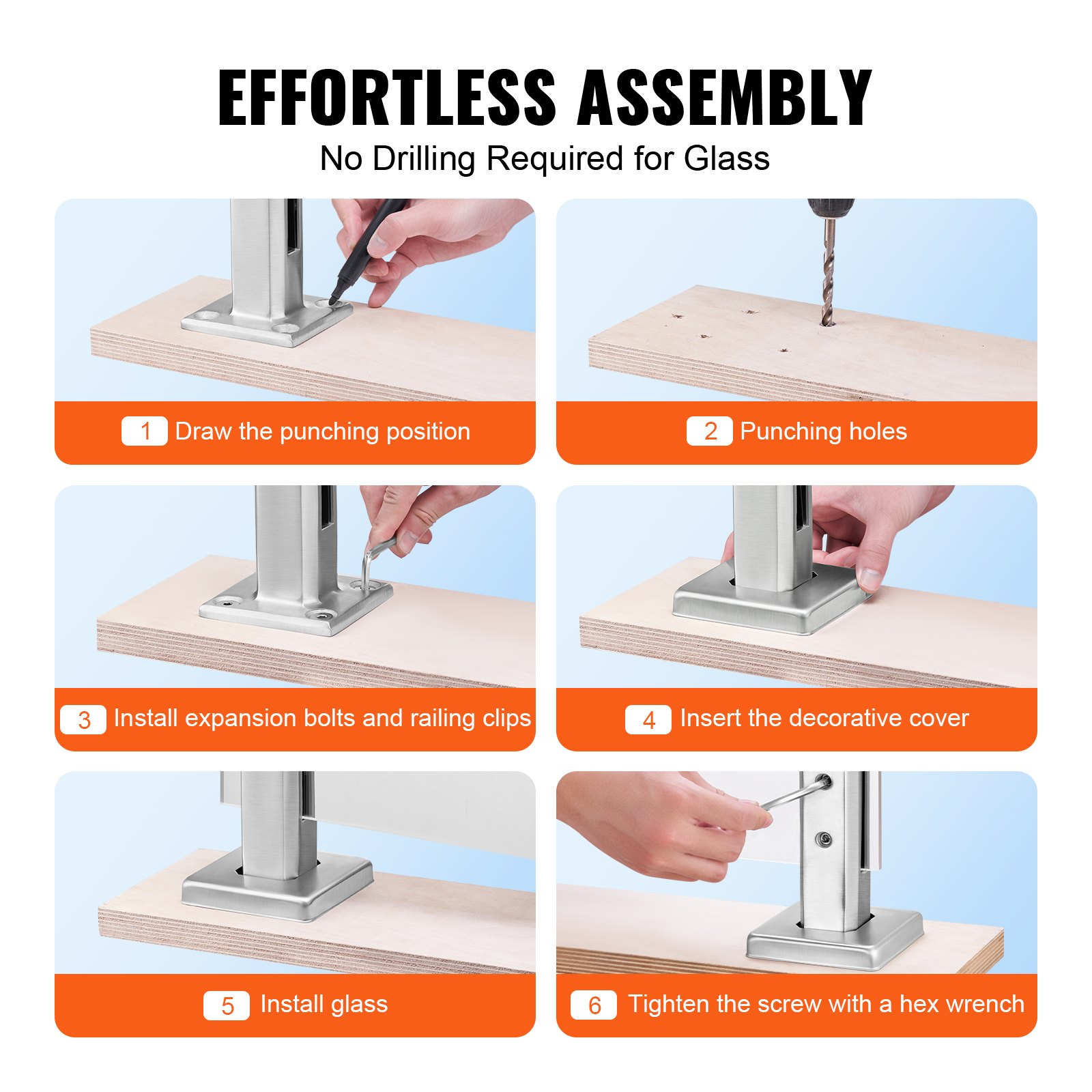 EFFORTLESS ASSEMBLY

No Drilling Required for Glass

1 Draw the punching position

2 Punching holes

3 Install expansion bolts and railing clips

4 Insert the decorative cover

5 Install glass

6 Tighten the screw with a hex wrench