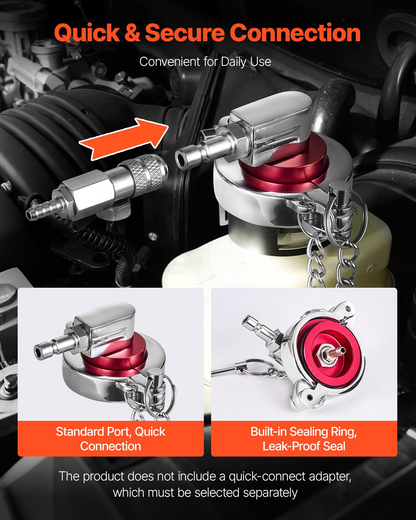 Quick & Secure Connection

Convenient for Daily Use

Standard Port, Quick Connection

Built-in Sealing Ring, Leak-Proof Seal

The product does not include a quick-connect adapter, which must be selected separately