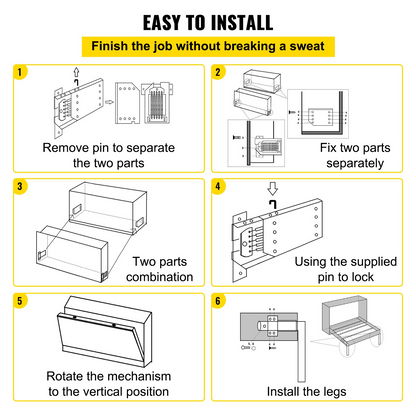 EASY TO INSTALL

Finish the job without breaking a sweat

1

Remove pin to separate the two parts

2

Fix two parts separately

3

Two parts combination

4

Using the supplied pin to lock

5

Rotate the mechanism to the vertical position

6

Install the legs