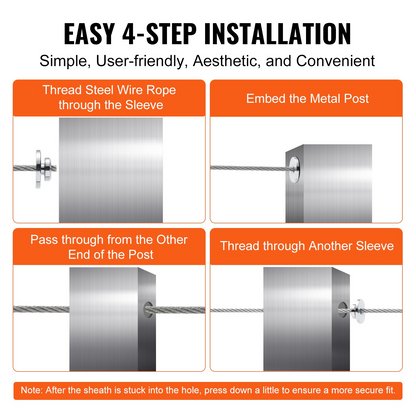 EASY 4-STEP INSTALLATION

Simple, User-friendly, Aesthetic, and Convenient

Thread Steel Wire Rope through the Sleeve

Embed the Metal Post

Pass through from the Other End of the Post

Thread through Another Sleeve

Note: After the sheath is stuck into the hole, press down a little to ensure a more secure fit.