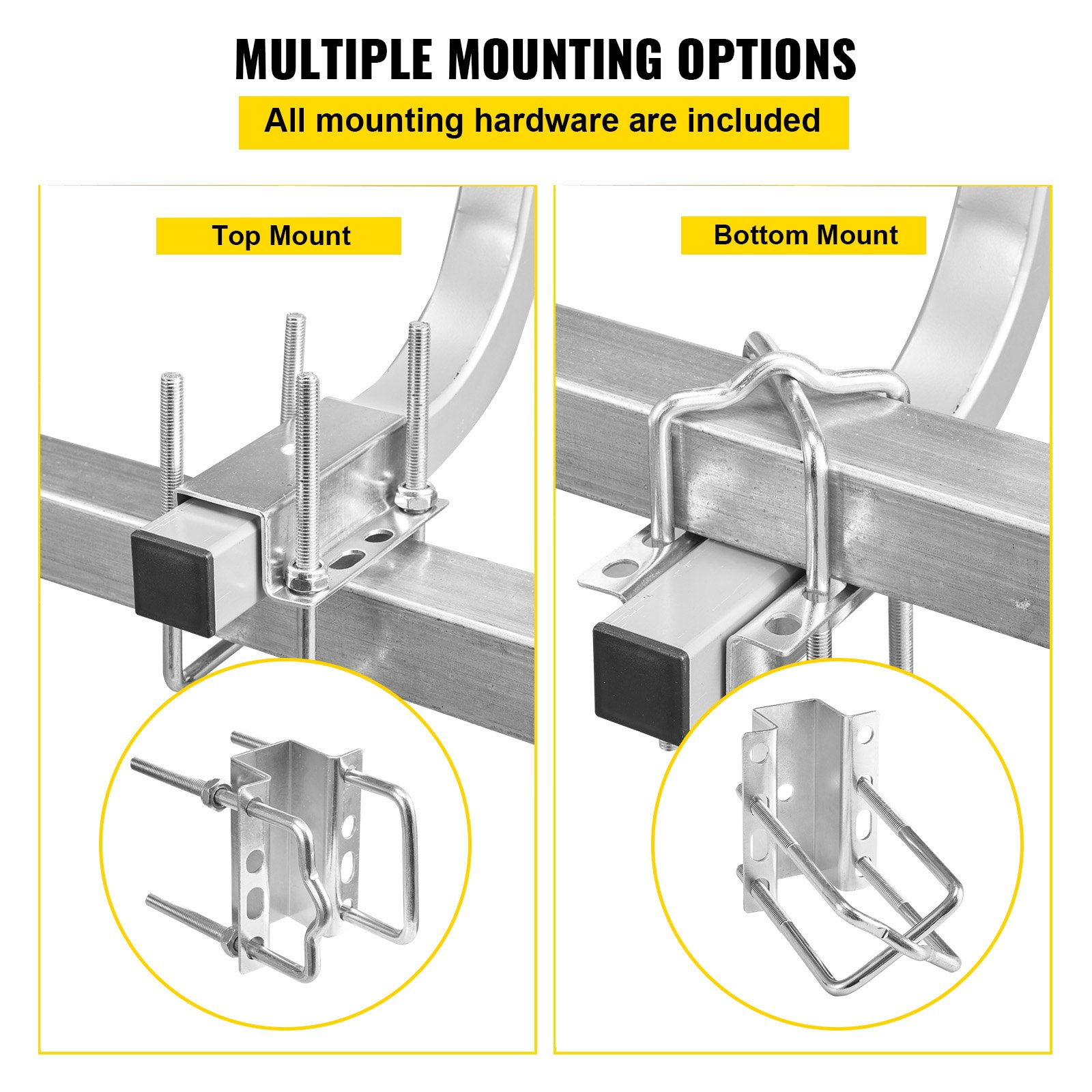 MULTIPLE MOUNTING OPTIONS

All mounting hardware are included

Top Mount

Bottom Mount