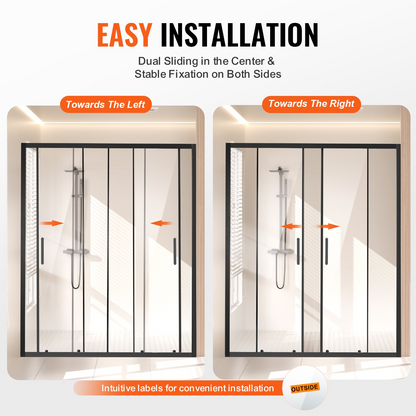 EASY INSTALLATION
Dual Sliding in the Center &
Stable Fixation on Both Sides

Towards The Left

Towards The Right

Intuitive labels for convenient installation

OUTSIDE