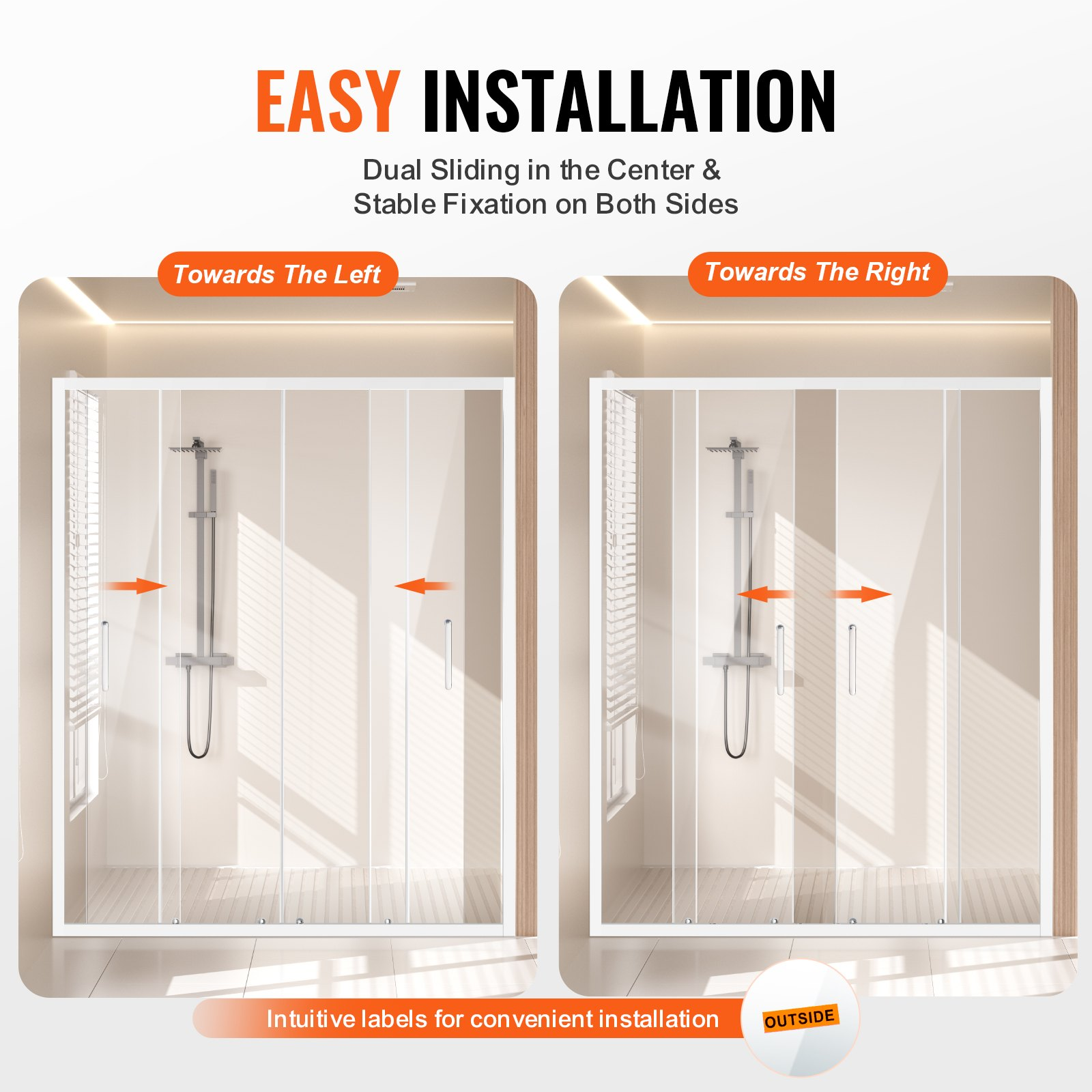 EASY INSTALLATION

Dual Sliding in the Center & Stable Fixation on Both Sides

Towards The Left

Towards The Right

Intuitive labels for convenient installation

OUTSIDE