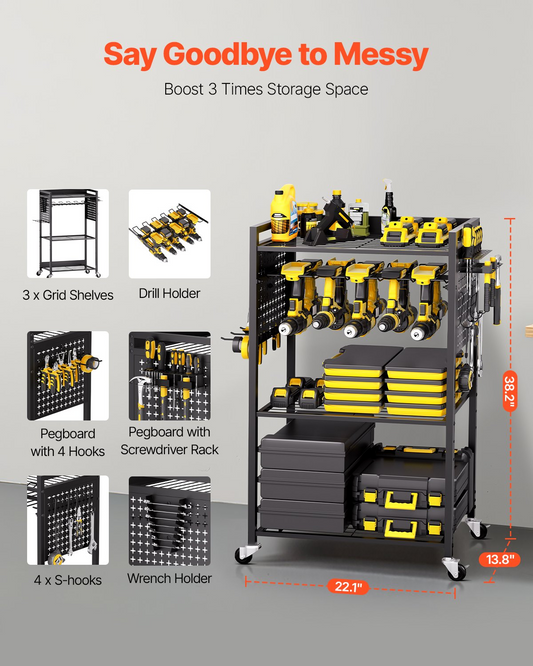 Say Goodbye to Messy

Boost 3 Times Storage Space

3 x Grid Shelves

Drill Holder

Pegboard with 4 Hooks

Pegboard with Screwdriver Rack

4 x S-hooks

Wrench Holder

38.2"

13.8"

22.1"