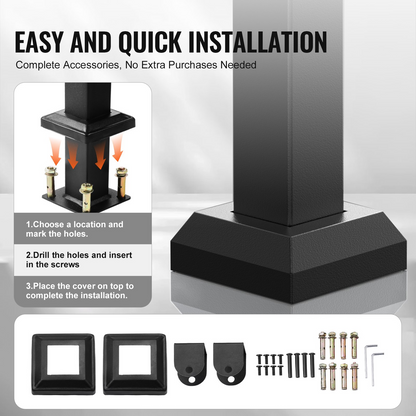 EASY AND QUICK INSTALLATION

Complete Accessories, No Extra Purchases Needed

1.Choose a location and mark the holes.

2.Drill the holes and insert in the screws

3.Place the cover on top to complete the installation.