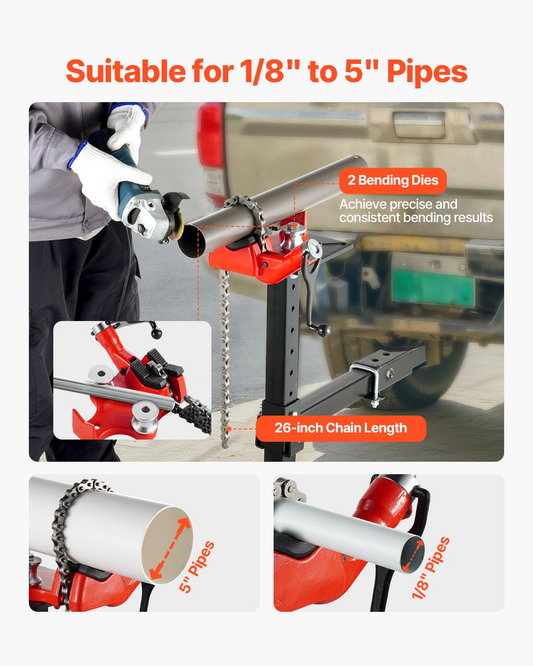 Suitable for 1/8" to 5" Pipes

2 Bending Dies
Achieve precise and consistent bending results

26-inch Chain Length

5" Pipes

1/8" Pipes