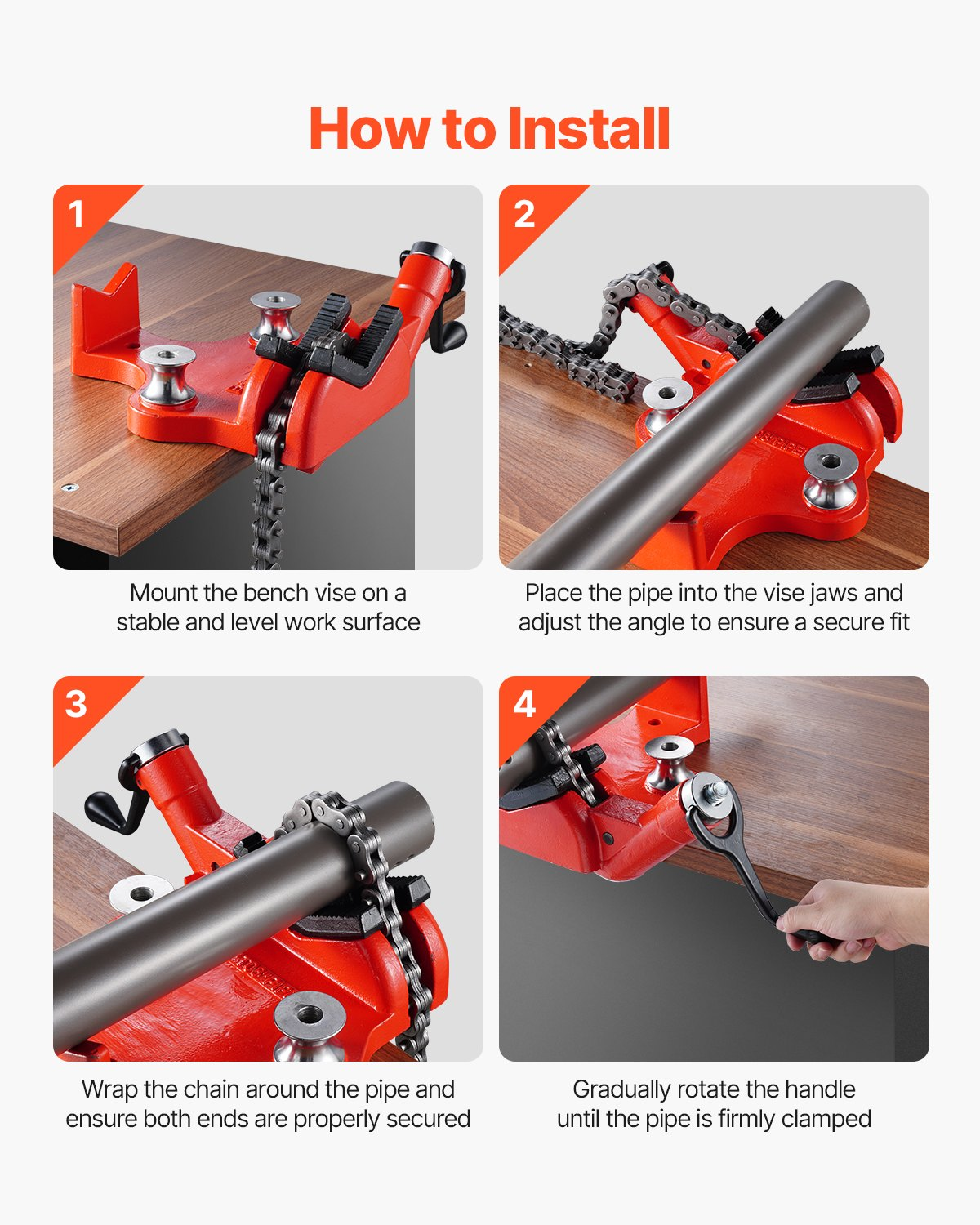 How to Install

1

Mount the bench vise on a stable and level work surface

2

Place the pipe into the vise jaws and adjust the angle to ensure a secure fit

3

Wrap the chain around the pipe and ensure both ends are properly secured

4

Gradually rotate the handle until the pipe is firmly clamped