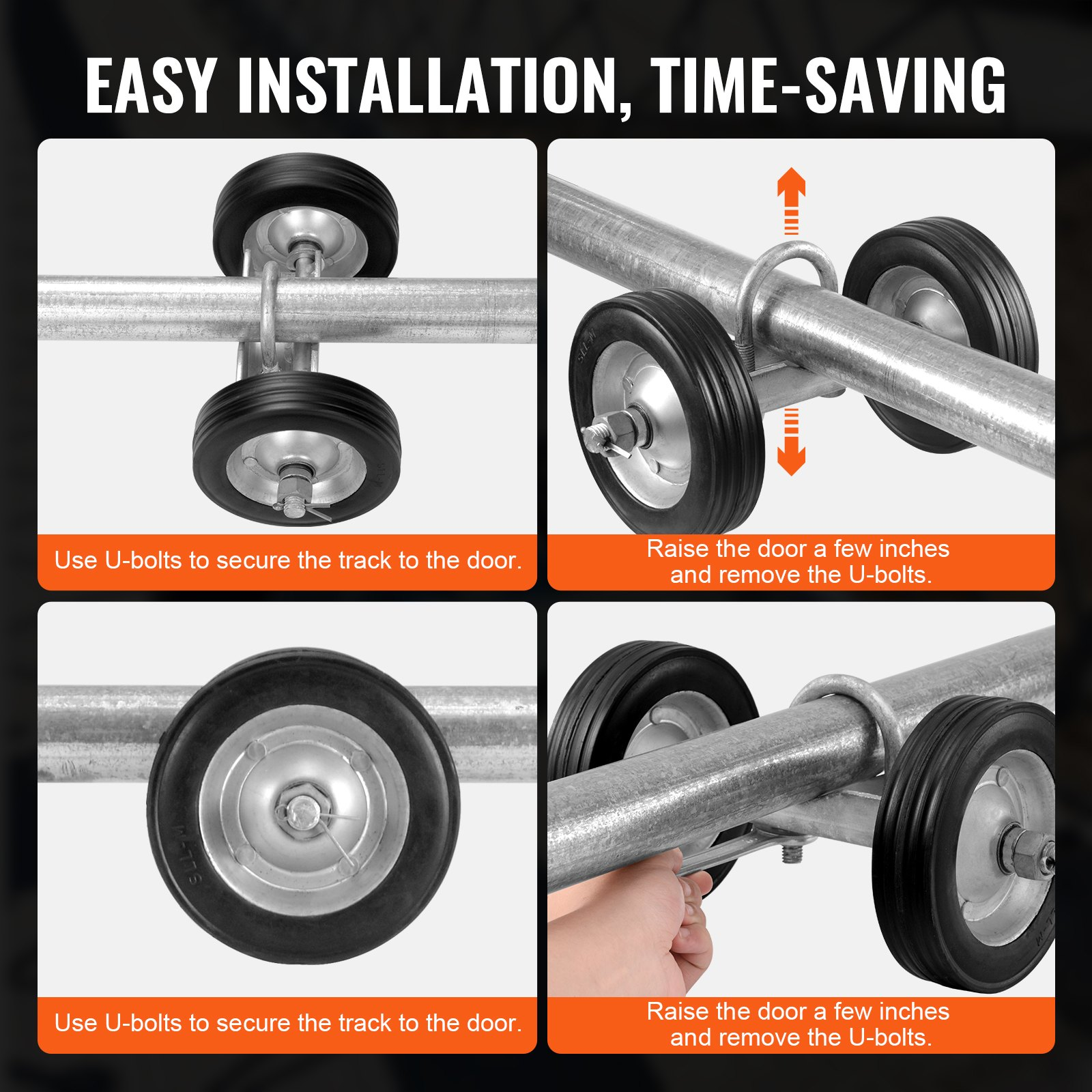 EASY INSTALLATION, TIME-SAVING

Use U-bolts to secure the track to the door.

Raise the door a few inches and remove the U-bolts.

Use U-bolts to secure the track to the door.

Raise the door a few inches and remove the U-bolts.