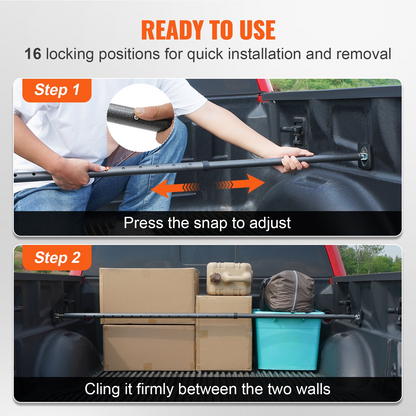 READY TO USE

16 locking positions for quick installation and removal

Step 1

Press the snap to adjust

Step 2

Cling it firmly between the two walls