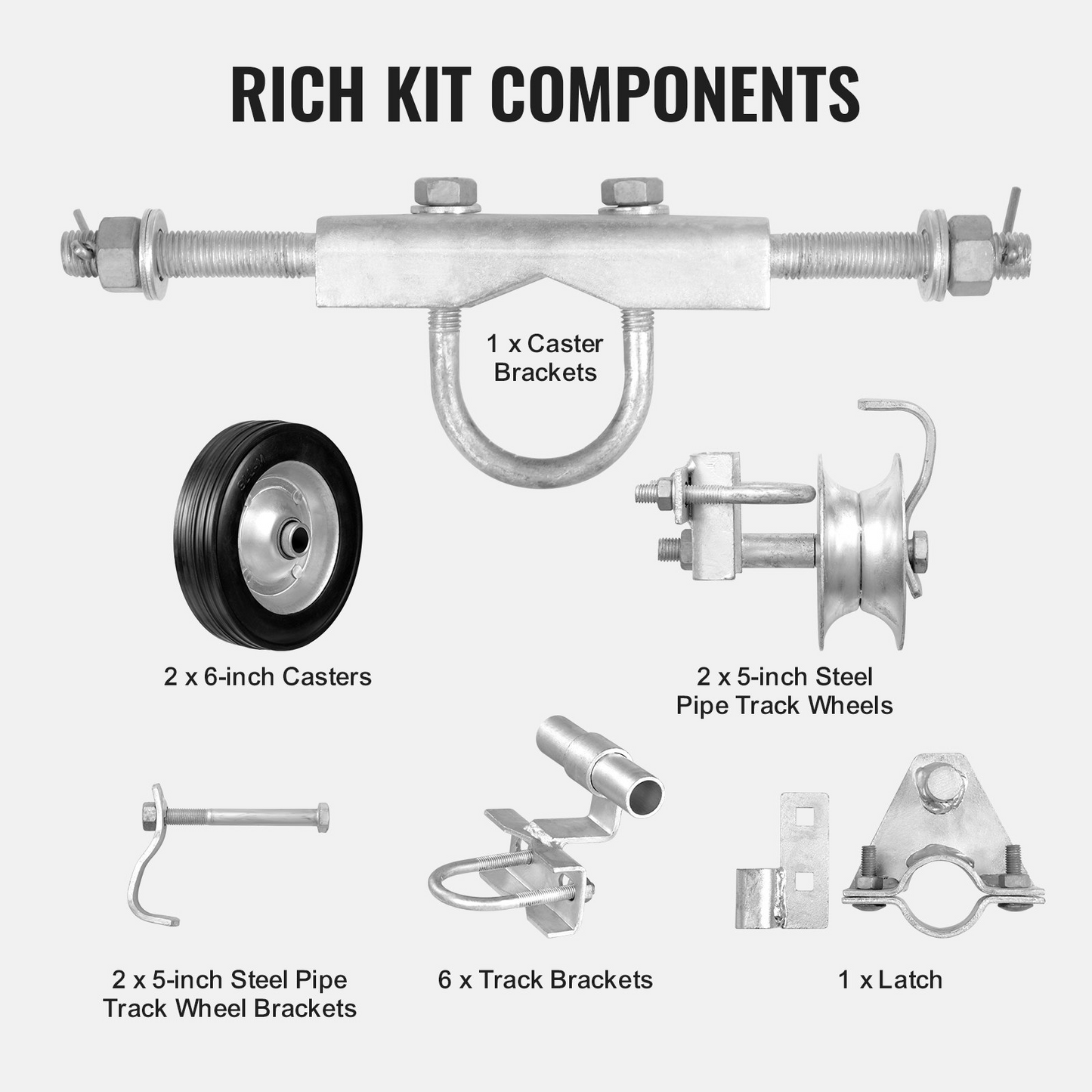 RICH KIT COMPONENTS

1 x Caster Brackets

2 x 6-inch Casters

2 x 5-inch Steel Pipe Track Wheels

2 x 5-inch Steel Pipe Track Wheel Brackets

6 x Track Brackets

1 x Latch