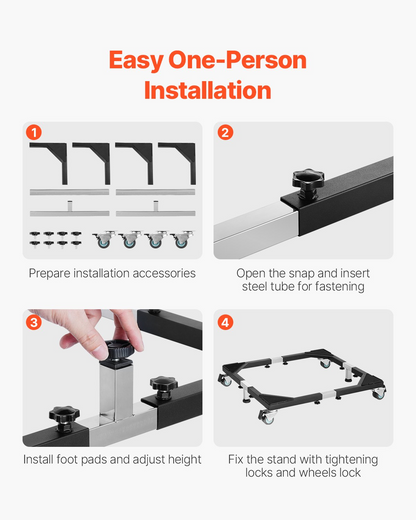 Easy One-Person Installation

1

Prepare installation accessories

2

Open the snap and insert steel tube for fastening

3

Install foot pads and adjust height

4

Fix the stand with tightening locks and wheels lock