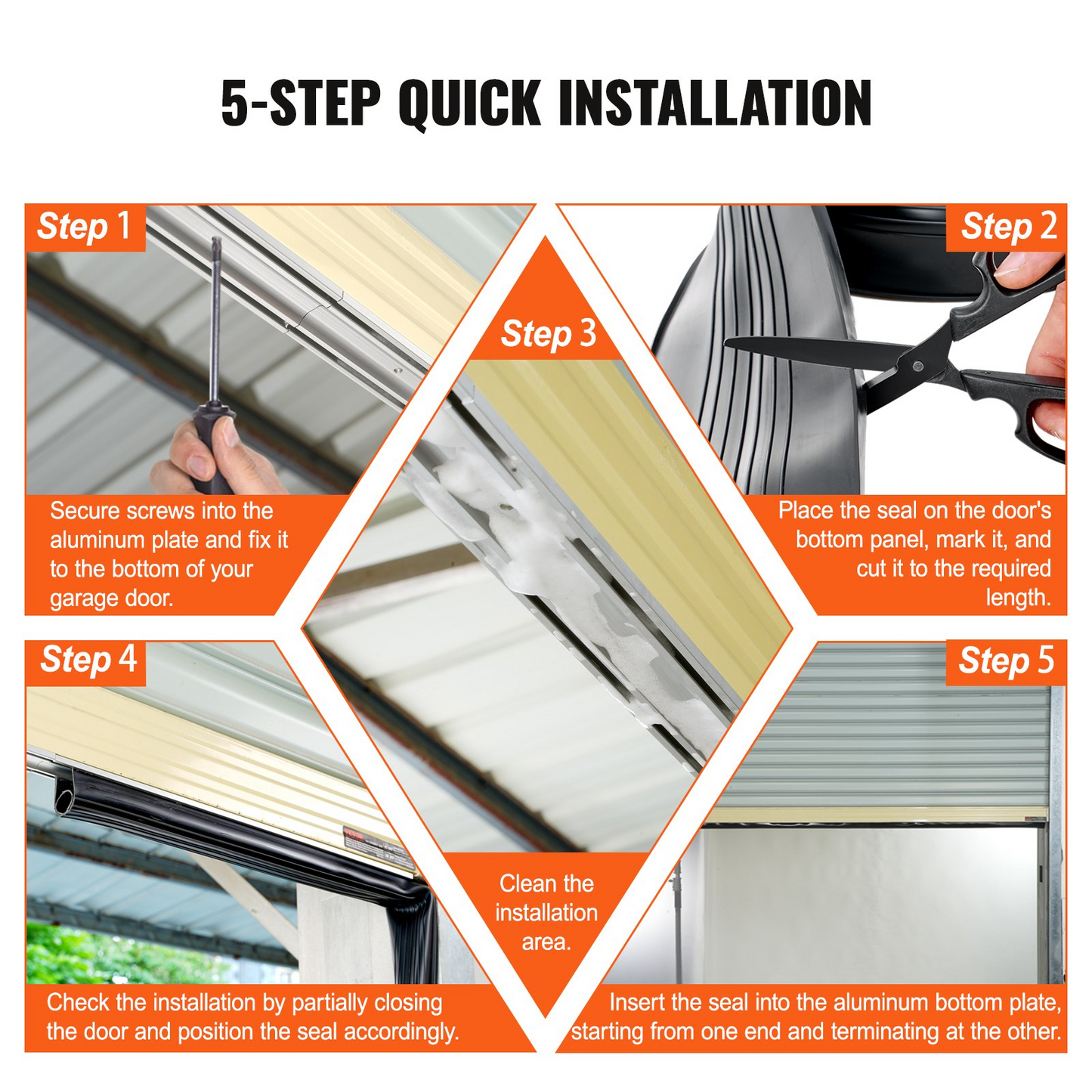 5-STEP QUICK INSTALLATION

Step 1

Secure screws into the aluminum plate and fix it to the bottom of your garage door.

Step 2

Place the seal on the door's bottom panel, mark it, and cut it to the required length.

Step 3

Clean the installation area.

Step 4

Check the installation by partially closing the door and position the seal accordingly.

Step 5

Insert the seal into the aluminum bottom plate, starting from one end and terminating at the other.