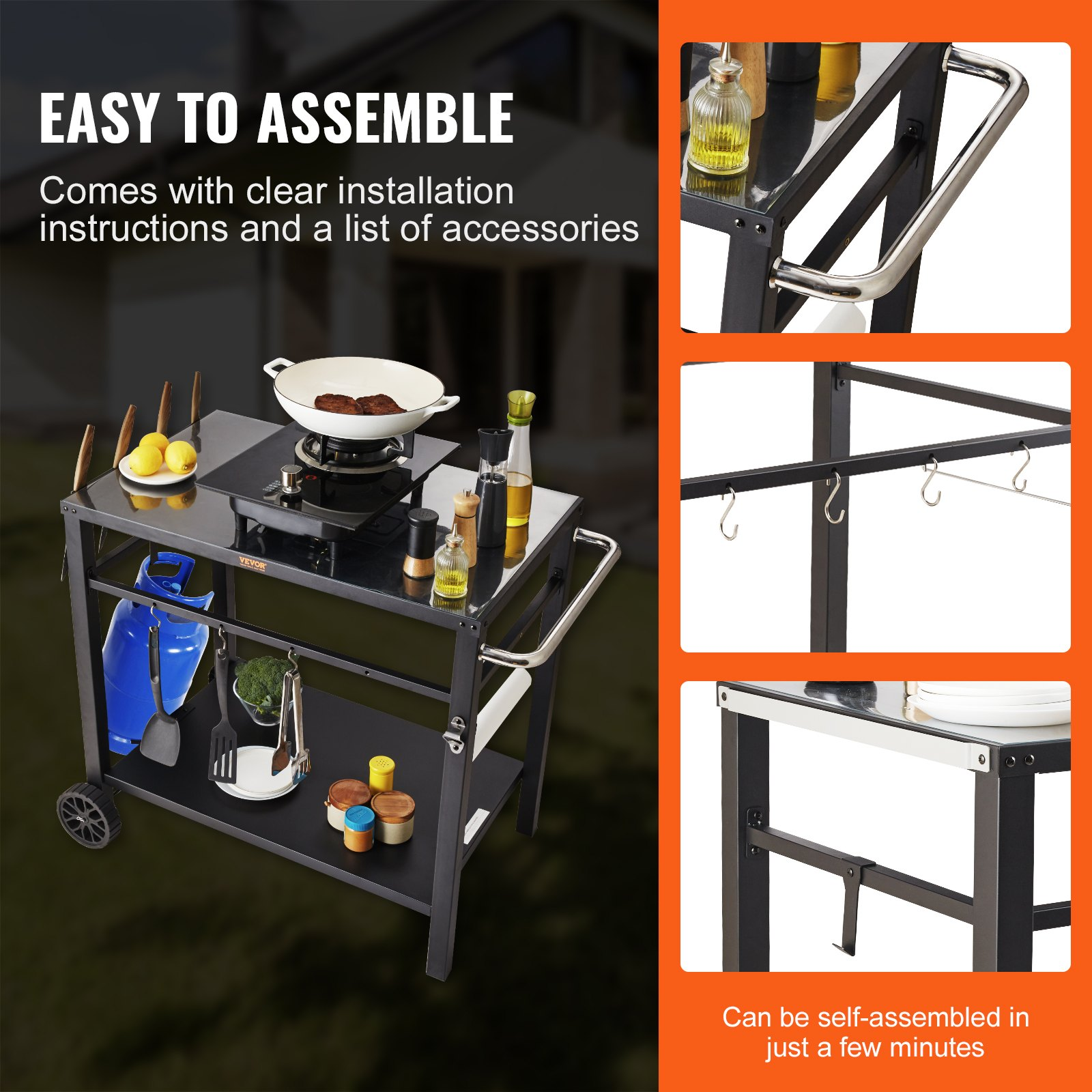 EASY TO ASSEMBLE

Comes with clear installation instructions and a list of accessories

VEVOR

Can be self-assembled in just a few minutes