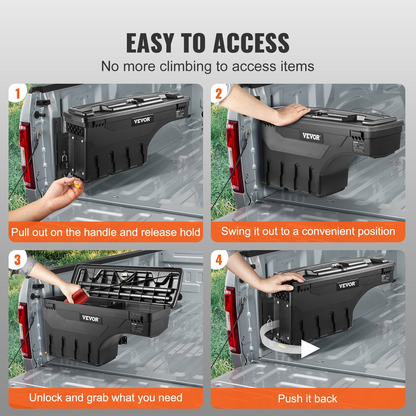 EASY TO ACCESS
No more climbing to access items

1
VEVOR
Pull out on the handle and release hold

2
VEVOR
Swing it out to a convenient position

3
VEVOR
Unlock and grab what you need

4
VEVOR
Push it back