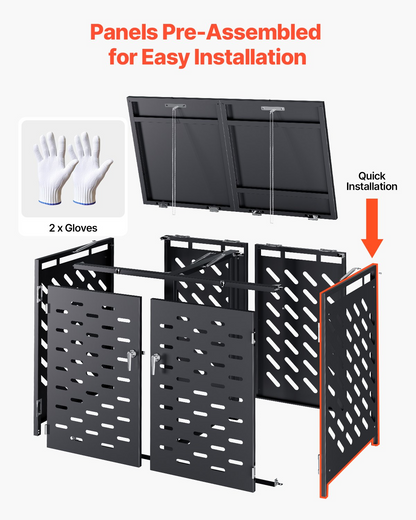 Panels Pre-Assembled for Easy Installation

2 x Gloves

Quick Installation