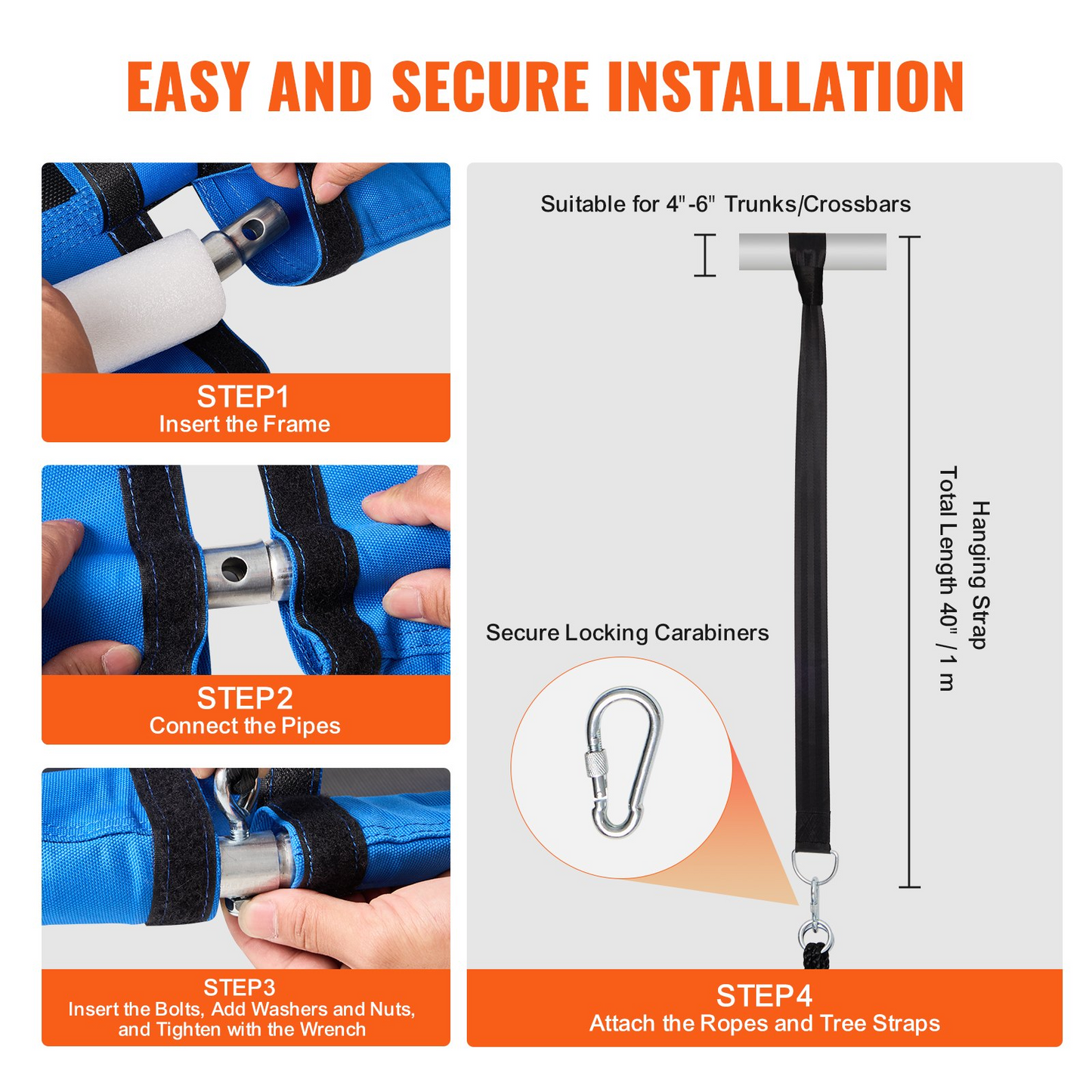 EASY AND SECURE INSTALLATION

STEP1
Insert the Frame

STEP2
Connect the Pipes

STEP3
Insert the Bolts, Add Washers and Nuts, and Tighten with the Wrench

Suitable for 4"-6" Trunks/Crossbars

Hanging Strap
Total Length 40" / 1 m

Secure Locking Carabiners

STEP4
Attach the Ropes and Tree Straps