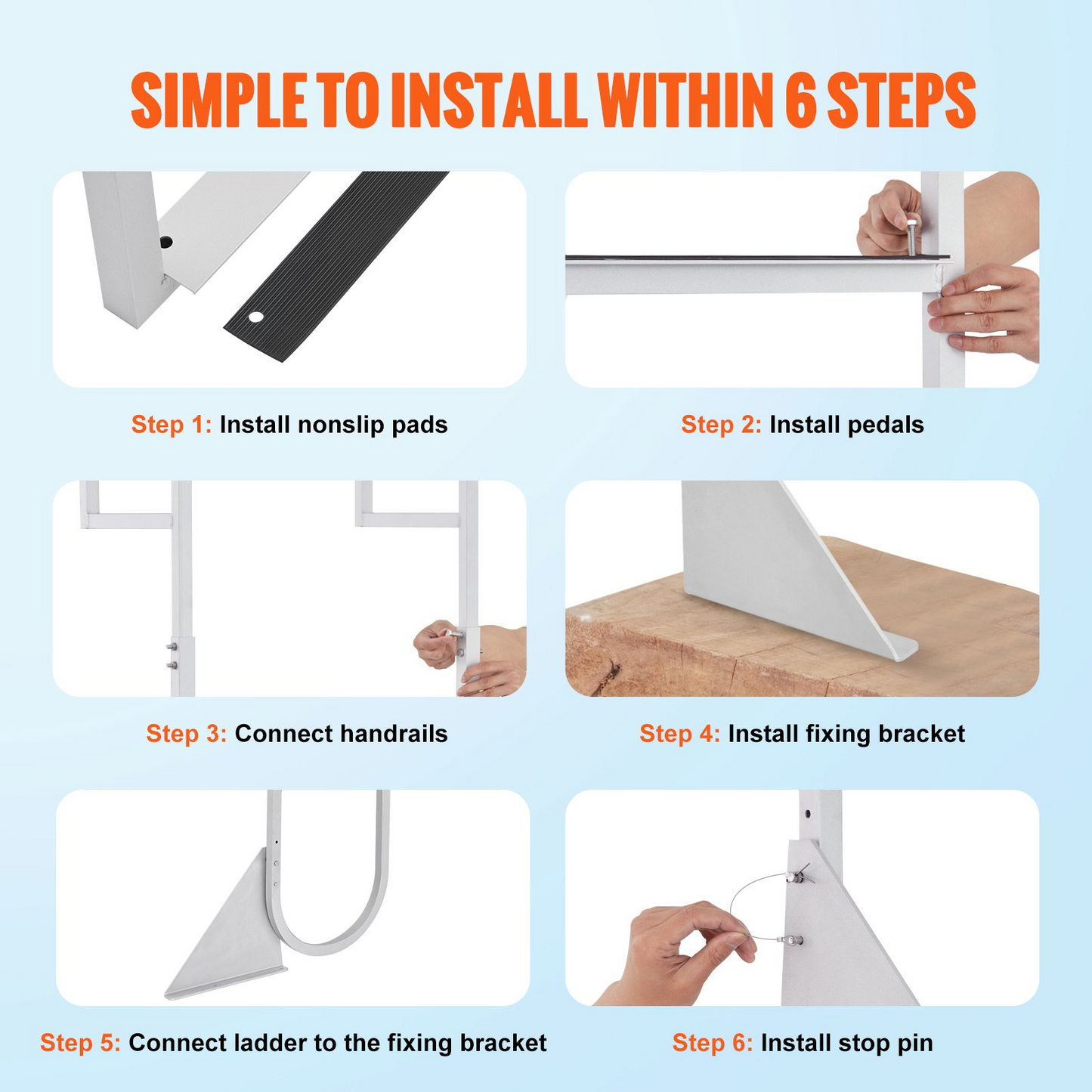 SIMPLE TO INSTALL WITHIN 6 STEPS

Step 1: Install nonslip pads

Step 2: Install pedals

Step 3: Connect handrails

Step 4: Install fixing bracket

Step 5: Connect ladder to the fixing bracket

Step 6: Install stop pin