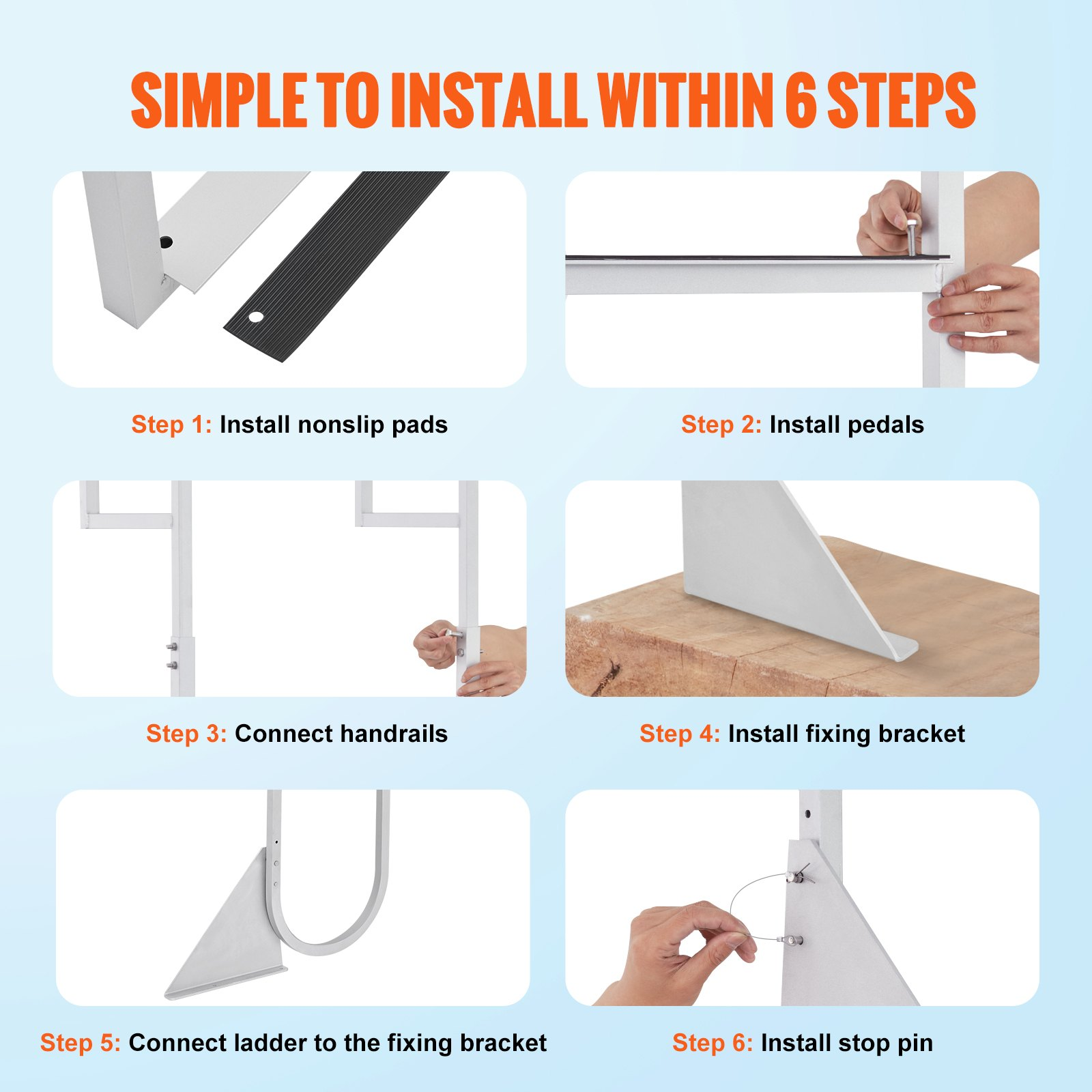 SIMPLE TO INSTALL WITHIN 6 STEPS

Step 1: Install nonslip pads

Step 2: Install pedals

Step 3: Connect handrails

Step 4: Install fixing bracket

Step 5: Connect ladder to the fixing bracket

Step 6: Install stop pin