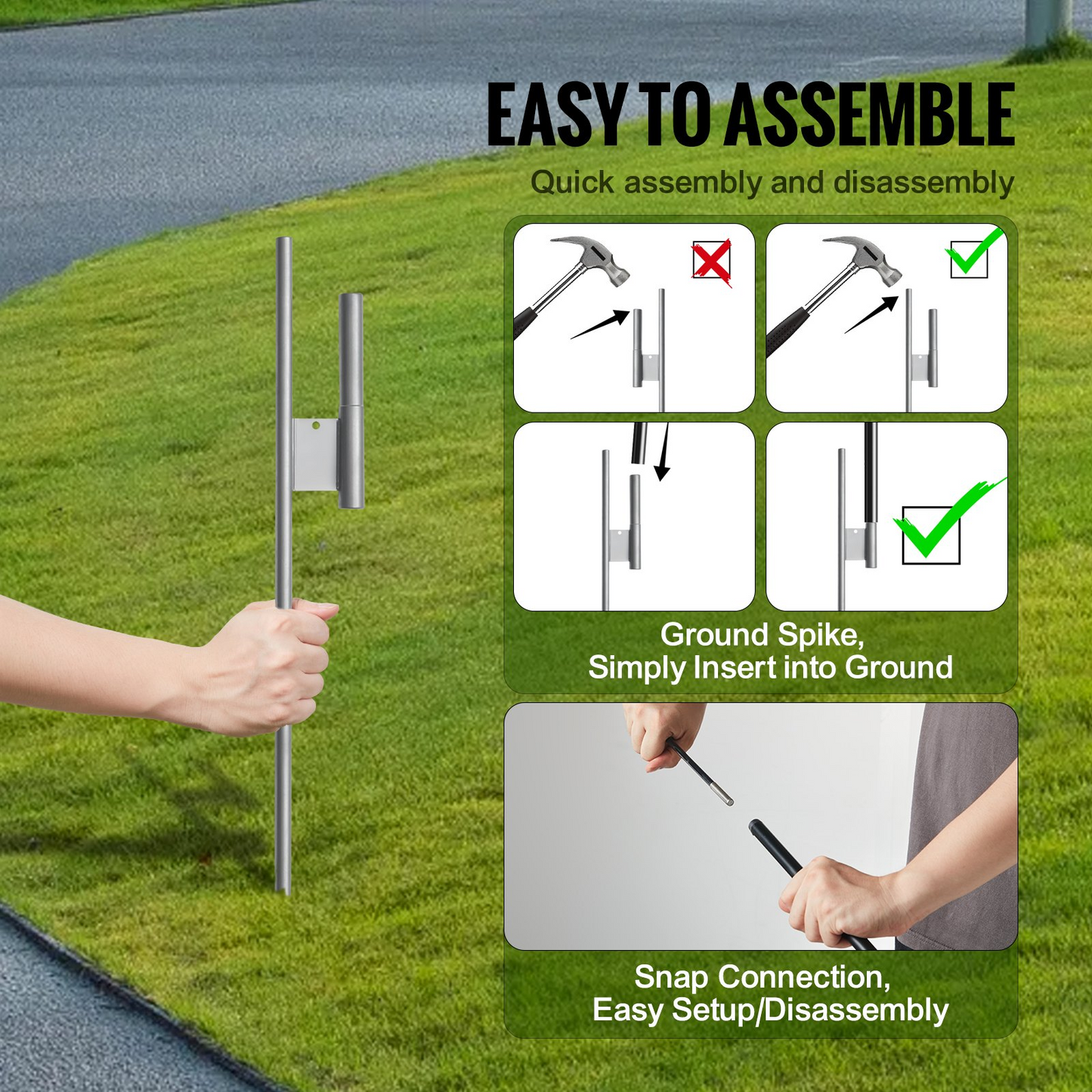 EASY TO ASSEMBLE
Quick assembly and disassembly

Ground Spike,
Simply Insert into Ground

Snap Connection,
Easy Setup/Disassembly