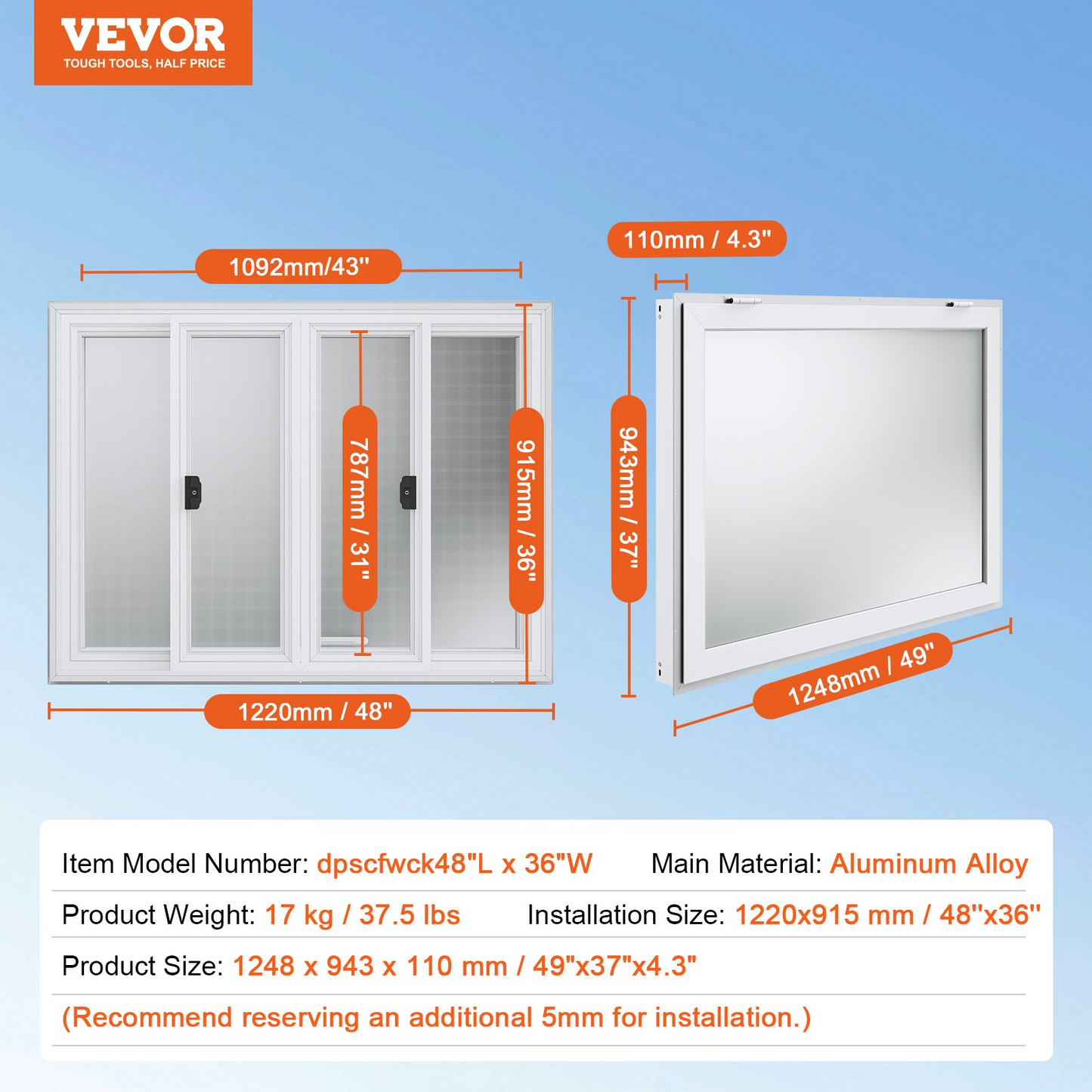 VEVOR
TOUGH TOOLS, HALF PRICE

1092mm/43"

787mm / 31"

915mm / 36"

1220mm / 48"

110mm / 4.3"

943mm / 37"

1248mm / 49"

Item Model Number: dpscfwck48"L x 36"W Main Material: Aluminum Alloy

Product Weight: 17 kg / 37.5 lbs Installation Size: 1220x915 mm / 48"x36"

Product Size: 1248 x 943 x 110 mm / 49"x37"x4.3"

(Recommend reserving an additional 5mm for installation.)