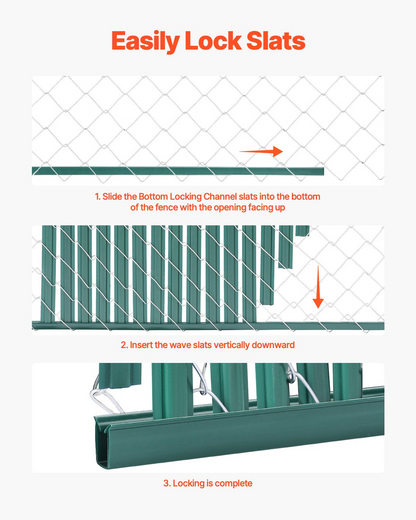 Easily Lock Slats

1. Slide the Bottom Locking Channel slats into the bottom of the fence with the opening facing up

2. Insert the wave slats vertically downward

3. Locking is complete