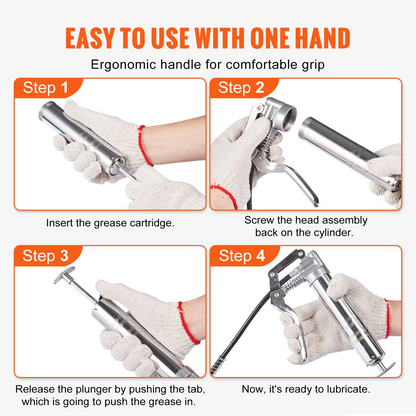 EASY TO USE WITH ONE HAND

Ergonomic handle for comfortable grip

Step 1

Insert the grease cartridge.

Step 2

Screw the head assembly back on the cylinder.

Step 3

Release the plunger by pushing the tab, which is going to push the grease in.

Step 4

Now, it's ready to lubricate.