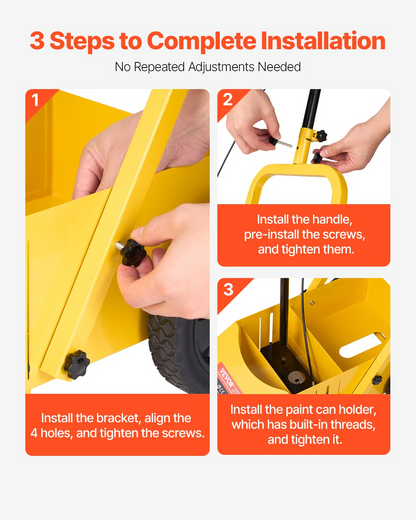 3 Steps to Complete Installation

No Repeated Adjustments Needed

1

Install the bracket, align the 4 holes, and tighten the screws.

2

Install the handle, pre-install the screws, and tighten them.

3

VEVOR

Install the paint can holder, which has built-in threads, and tighten it.