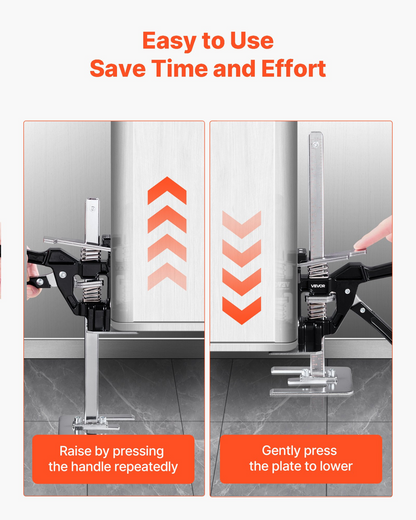 Easy to Use
Save Time and Effort

VEVOR

Raise by pressing the handle repeatedly

Gently press the plate to lower