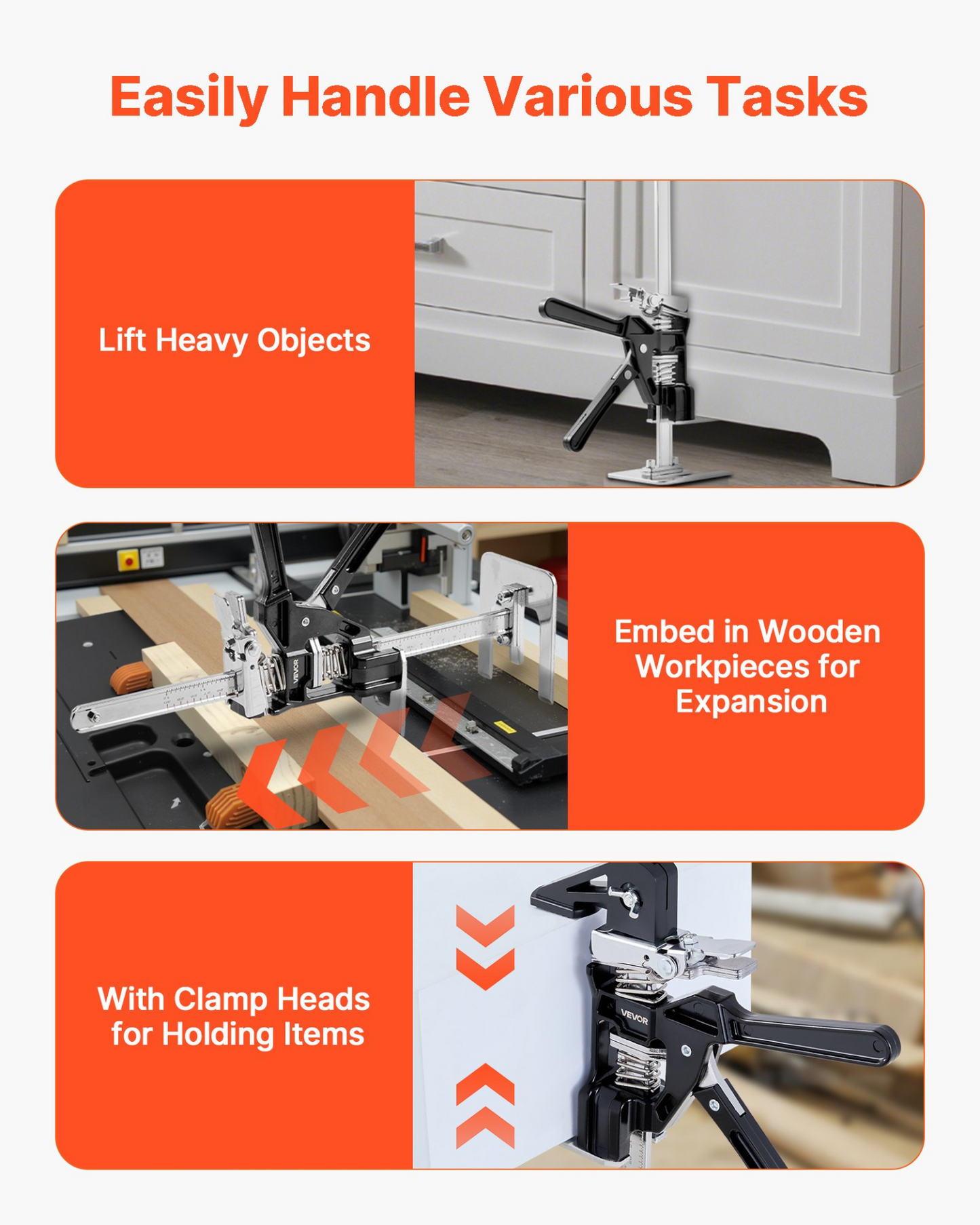 Easily Handle Various Tasks

Lift Heavy Objects

VEVOR

Embed in Wooden Workpieces for Expansion

With Clamp Heads for Holding Items

VEVOR