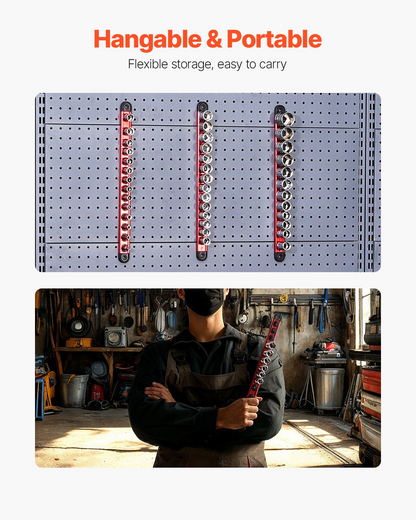 Hangable & Portable

Flexible storage, easy to carry