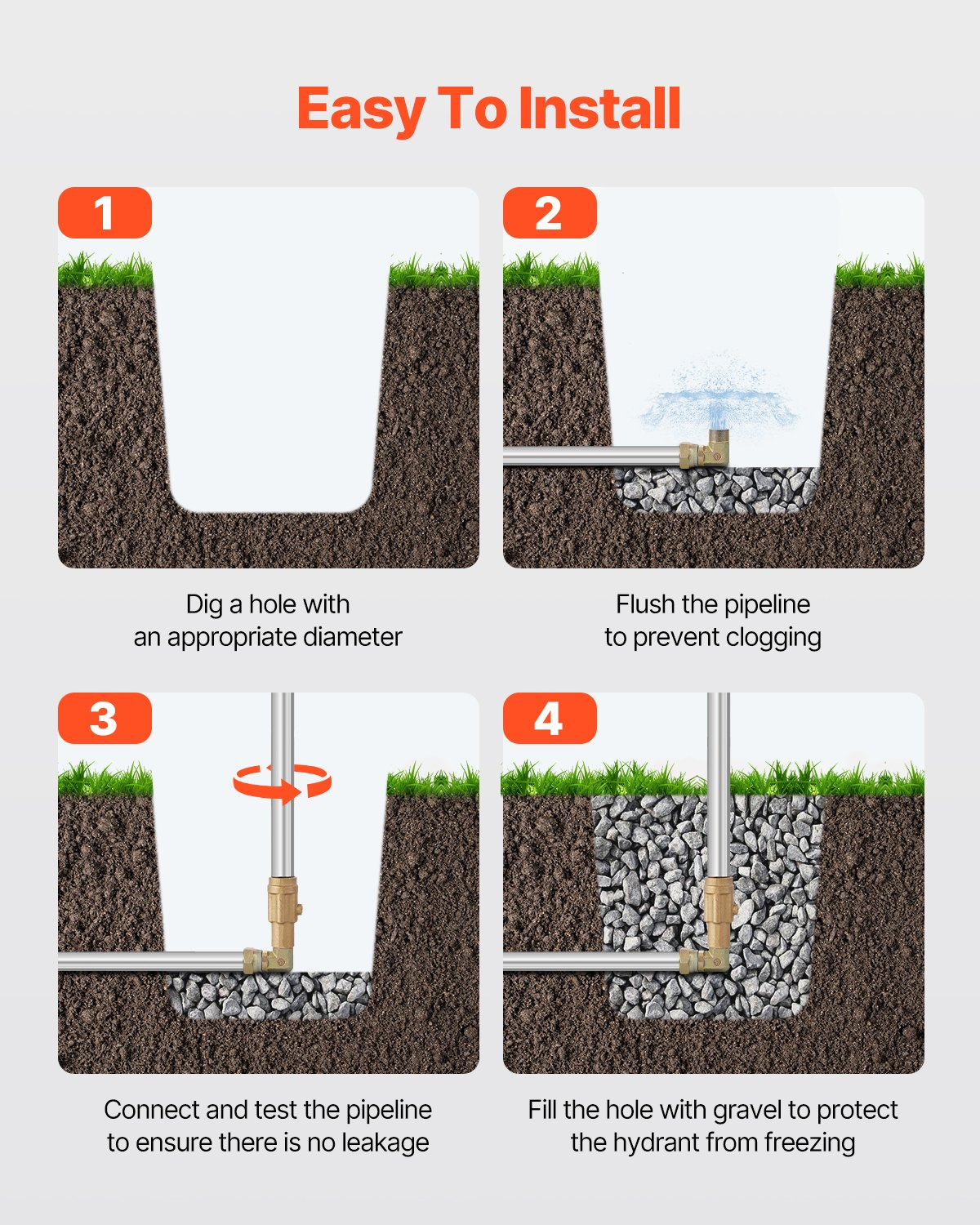 Easy To Install

1

Dig a hole with an appropriate diameter

2

Flush the pipeline to prevent clogging

3

Connect and test the pipeline to ensure there is no leakage

4

Fill the hole with gravel to protect the hydrant from freezing