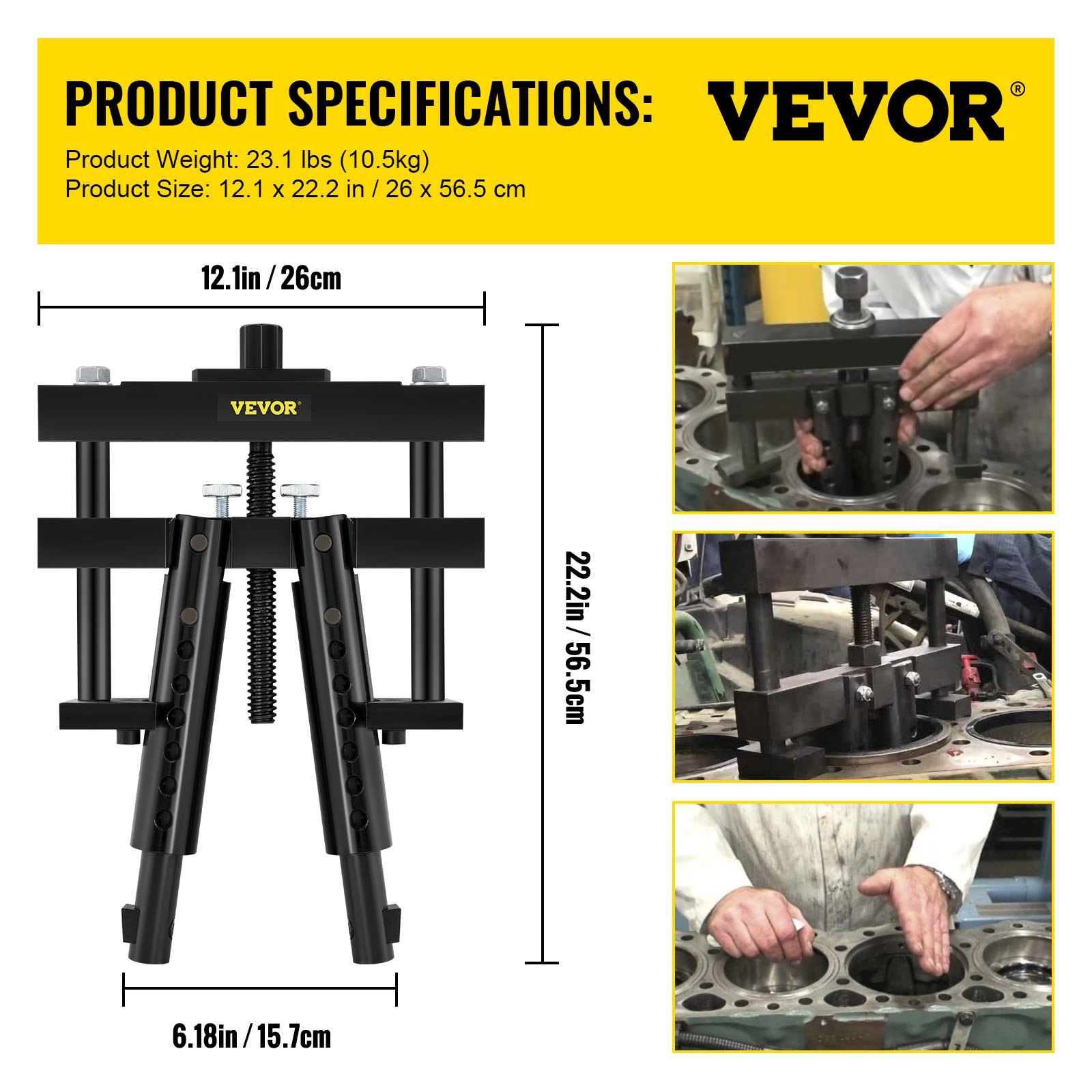 PRODUCT SPECIFICATIONS:

VEVOR®

Product Weight: 23.1 lbs (10.5kg)
Product Size: 12.1 x 22.2 in / 26 x 56.5 cm

12.1in / 26cm

VEVOR®

22.2in / 56.5cm

6.18in / 15.7cm