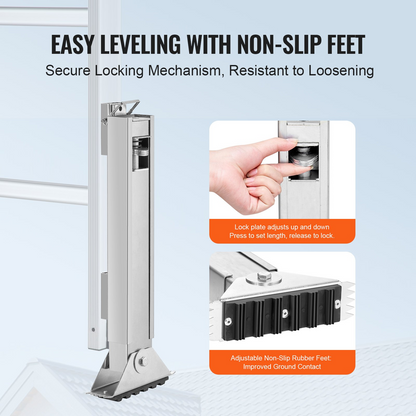 EASY LEVELING WITH NON-SLIP FEET
Secure Locking Mechanism, Resistant to Loosening

Lock plate adjusts up and down
Press to set length, release to lock.

Adjustable Non-Slip Rubber Feet:
Improved Ground Contact