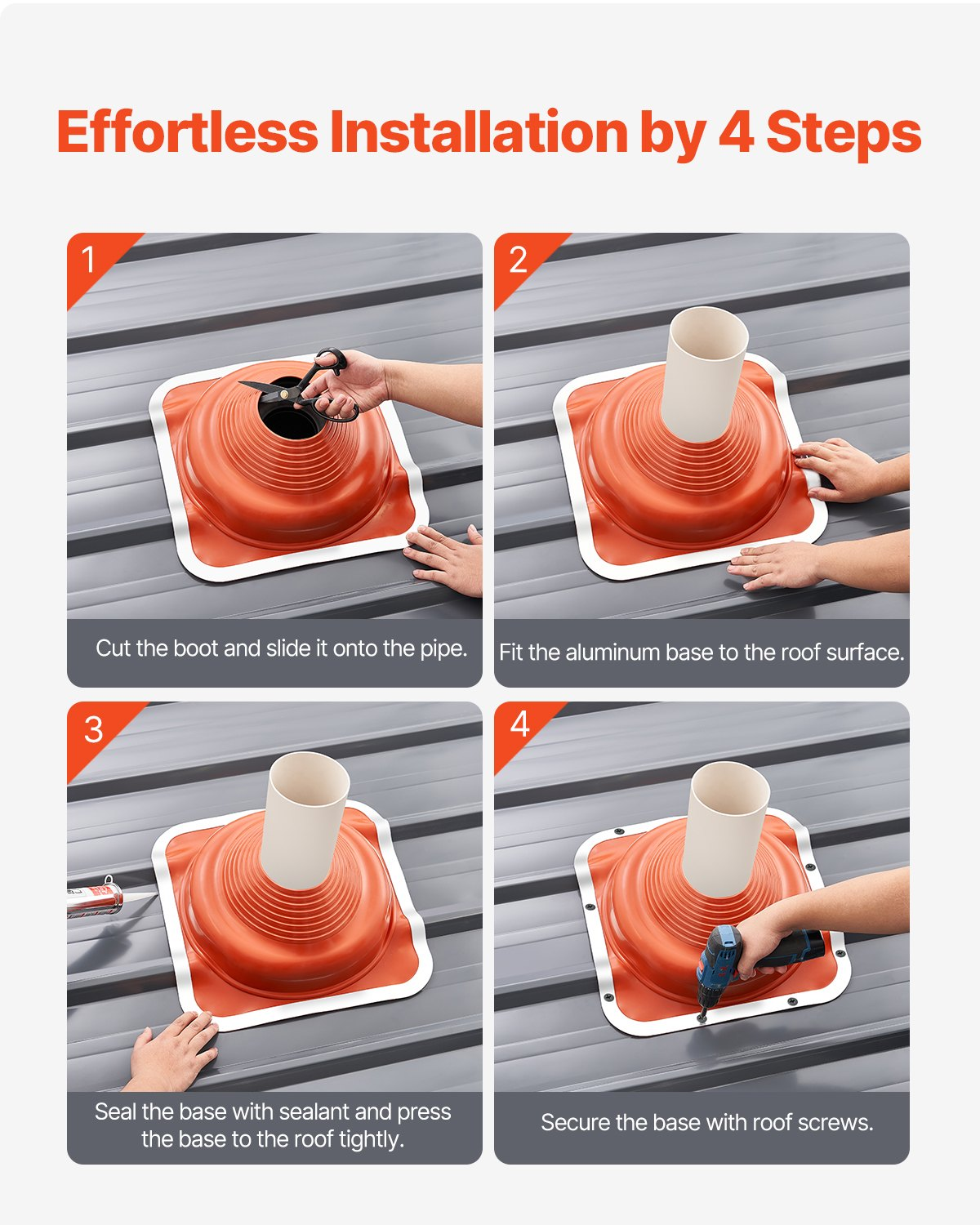 Effortless Installation by 4 Steps

1

Cut the boot and slide it onto the pipe.

2

Fit the aluminum base to the roof surface.

3

Seal the base with sealant and press the base to the roof tightly.

4

Secure the base with roof screws.