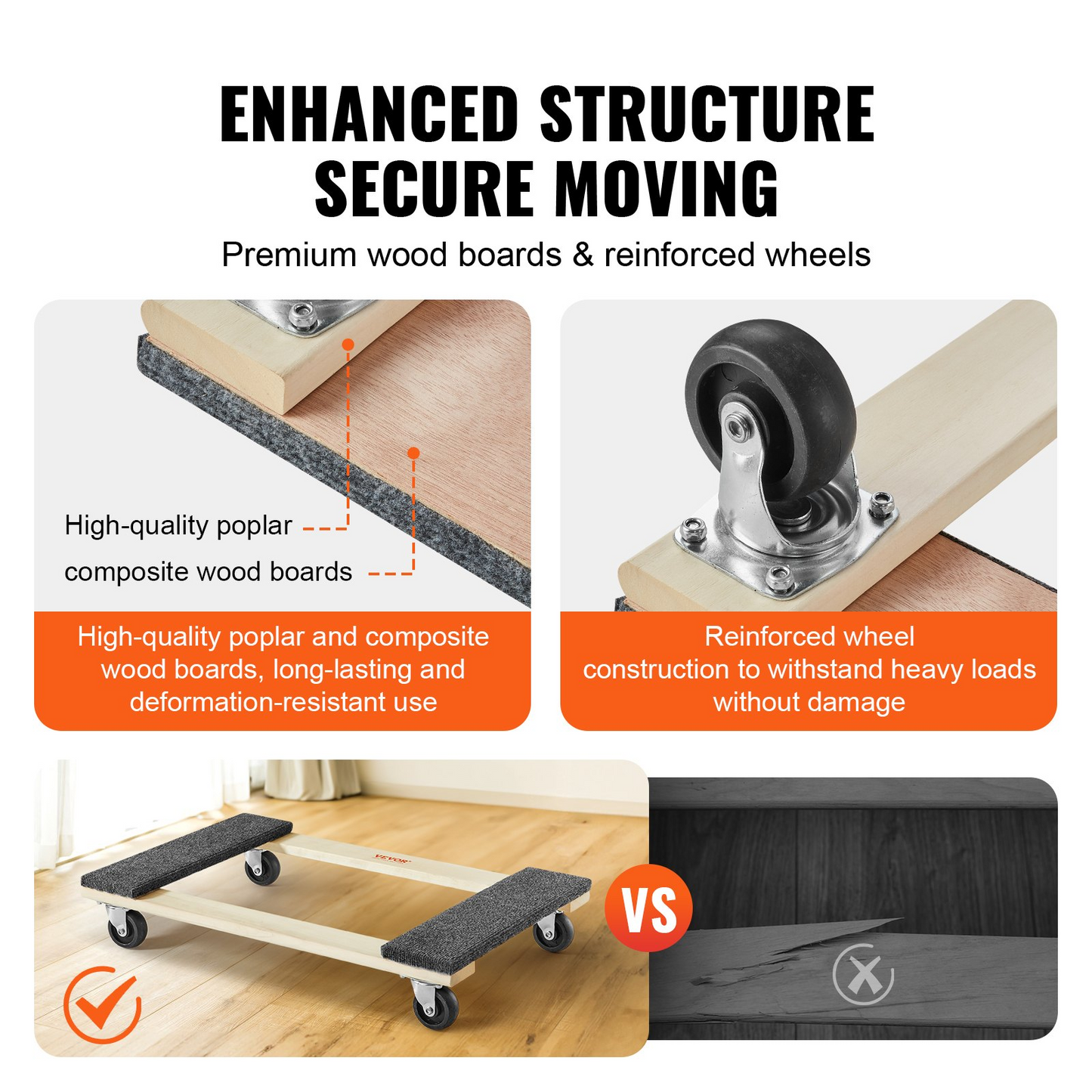 ENHANCED STRUCTURE
SECURE MOVING

Premium wood boards & reinforced wheels

High-quality poplar

composite wood boards

High-quality poplar and composite wood boards, long-lasting and deformation-resistant use

Reinforced wheel construction to withstand heavy loads without damage

VEVOR

VS