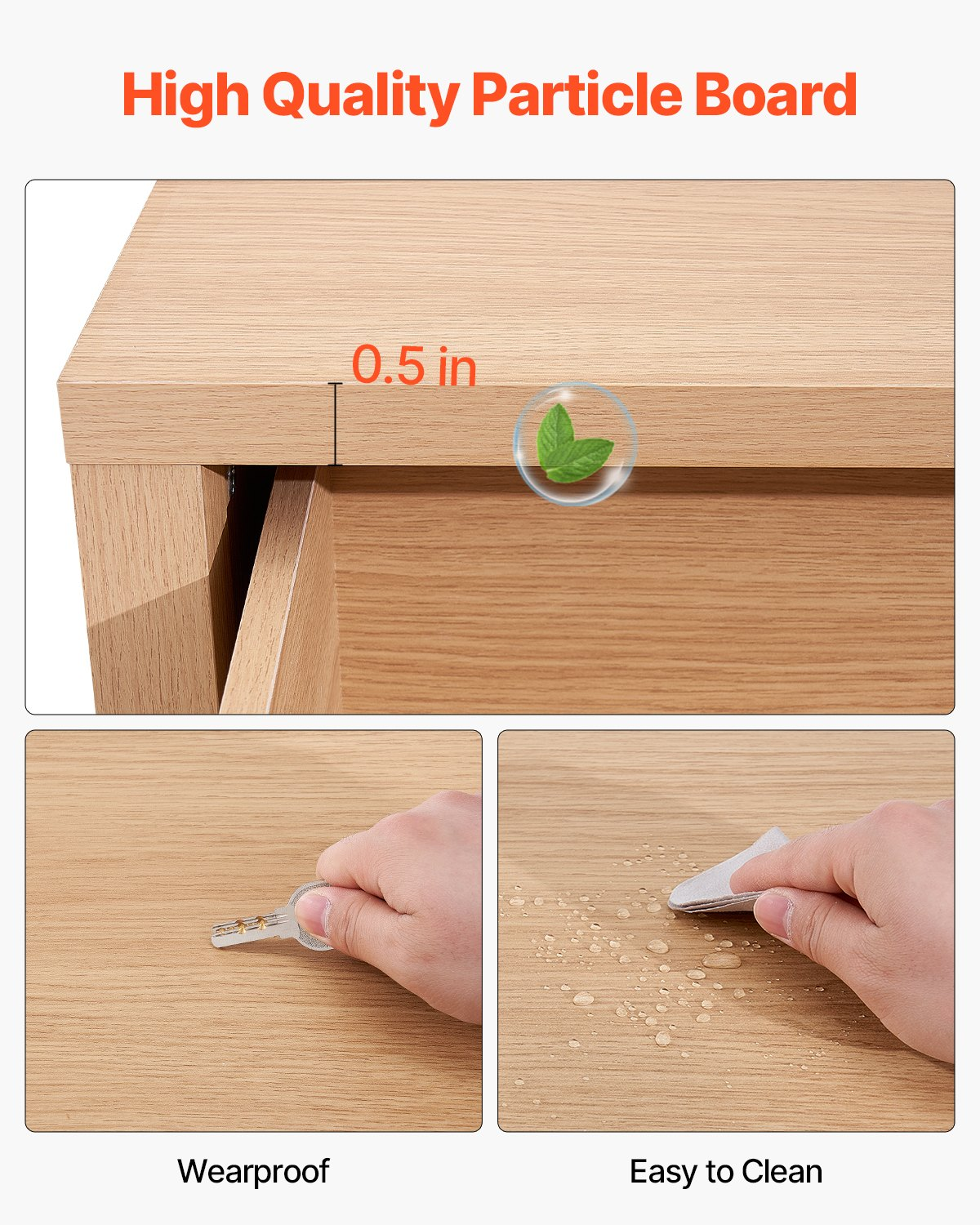 High Quality Particle Board

0.5 in

Wearproof

Easy to Clean