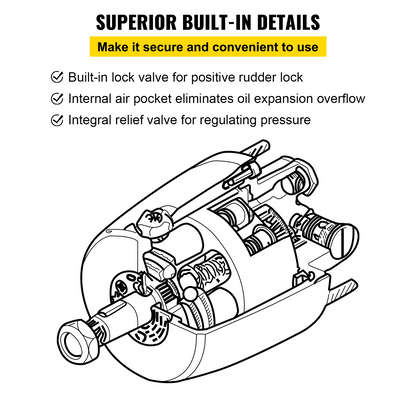 SUPERIOR BUILT-IN DETAILS

Make it secure and convenient to use

Built-in lock valve for positive rudder lock

Internal air pocket eliminates oil expansion overflow

Integral relief valve for regulating pressure