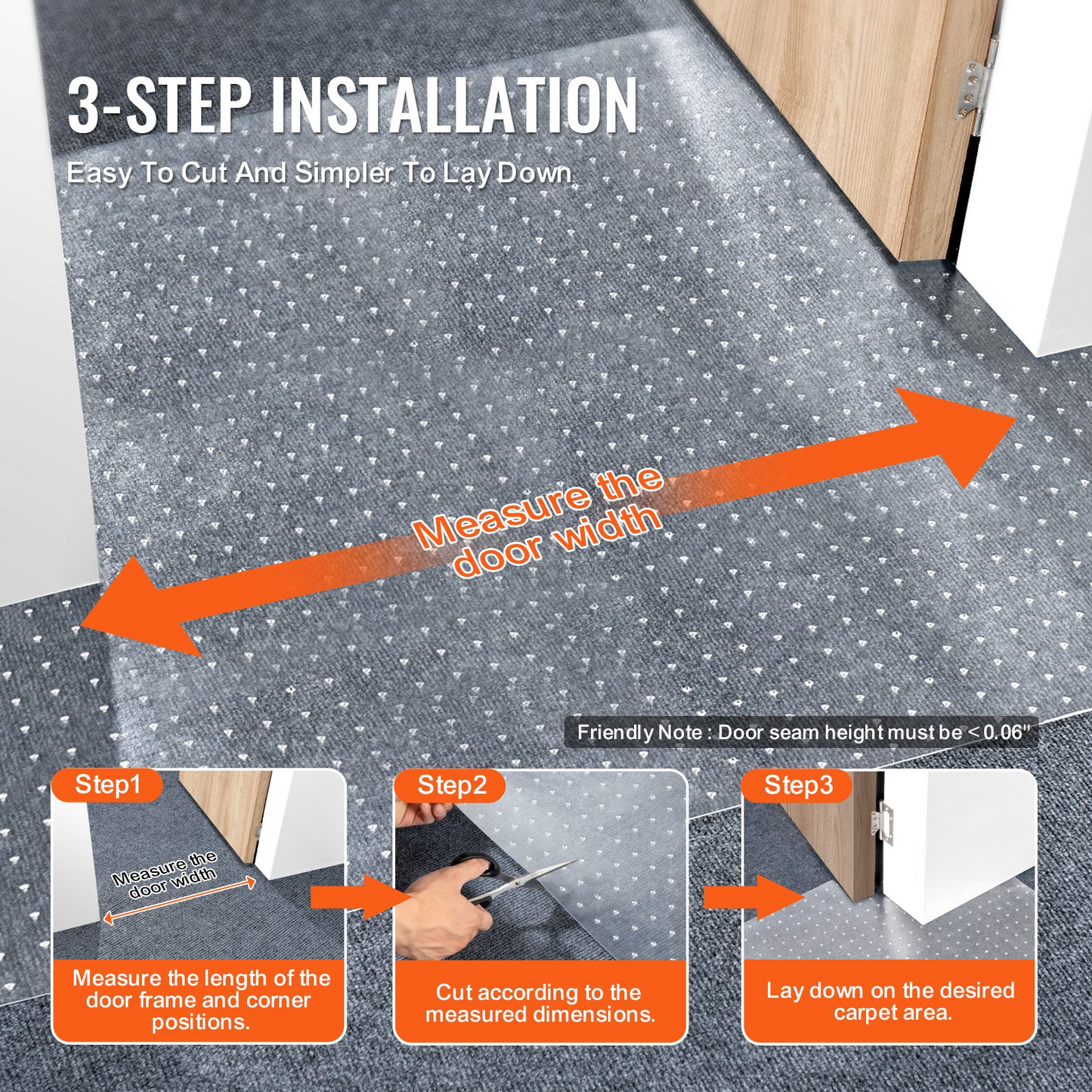 3-STEP INSTALLATION

Easy To Cut And Simpler To Lay Down

Measure the door width

Friendly Note : Door seam height must be < 0.06"

Step1

Measure the door width

Measure the length of the door frame and corner positions.

Step2

Cut according to the measured dimensions.

Step3

Lay down on the desired carpet area.