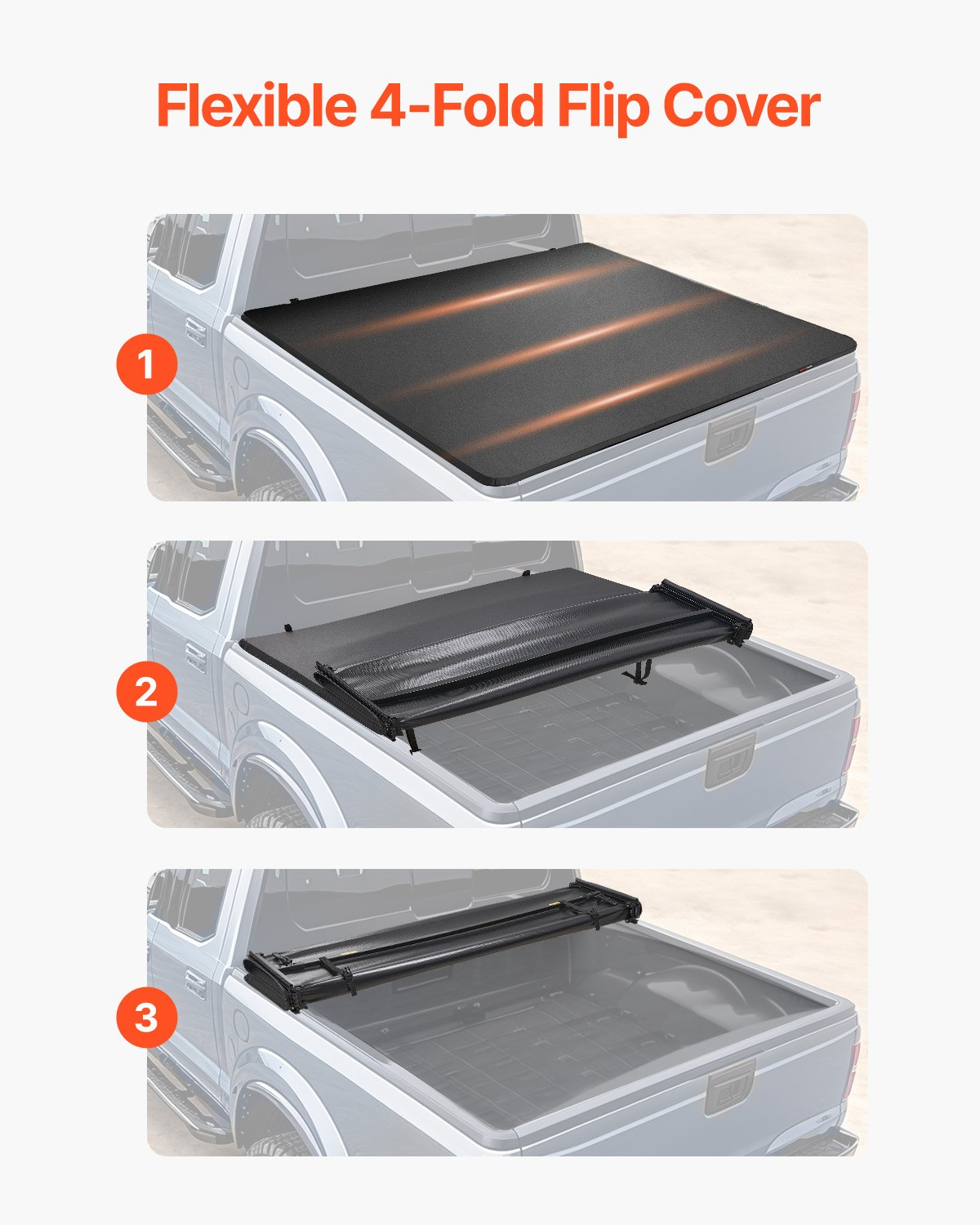 Flexible 4-Fold Flip Cover

1

2

3