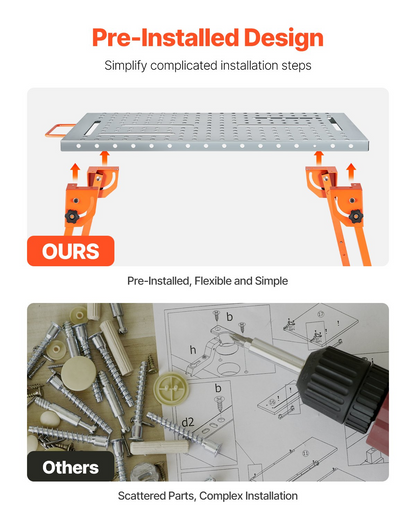 Pre-Installed Design

Simplify complicated installation steps

OURS

Pre-Installed, Flexible and Simple

b

h

b

d2

Others

Scattered Parts, Complex Installation