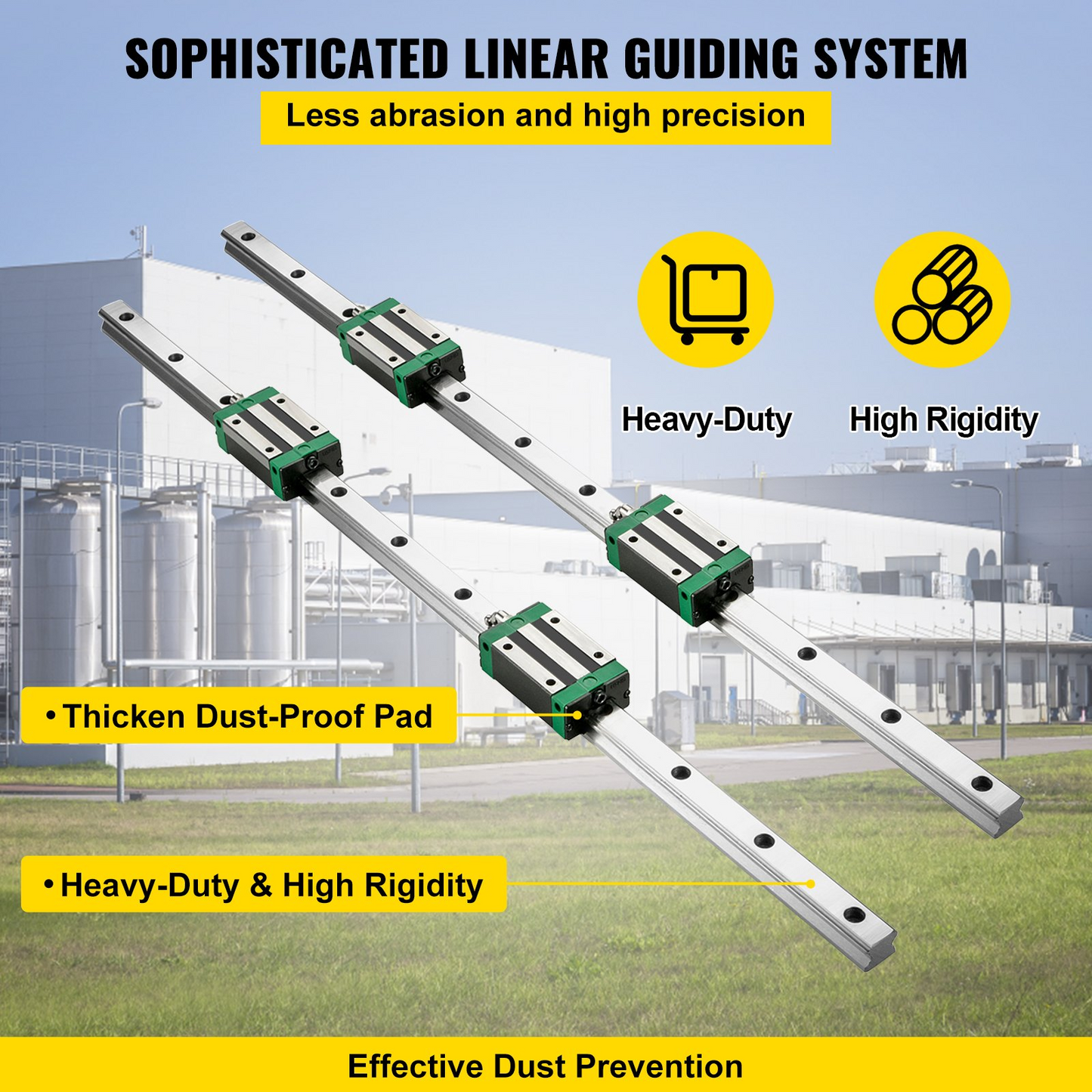 SOPHISTICATED LINEAR GUIDING SYSTEM

Less abrasion and high precision

Heavy-Duty

High Rigidity

• Thicken Dust-Proof Pad

• Heavy-Duty & High Rigidity

Effective Dust Prevention