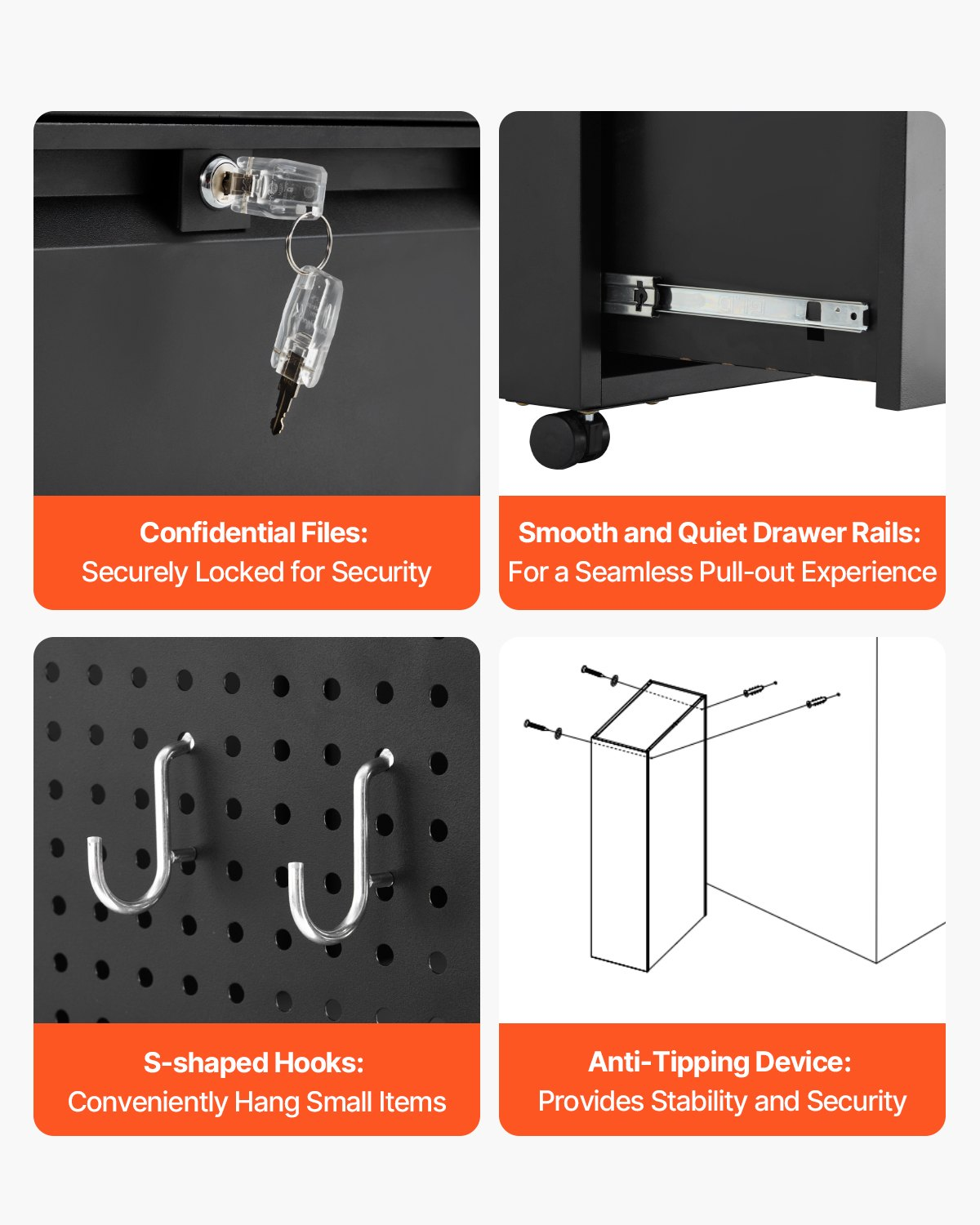 Confidential Files:
Securely Locked for Security

Smooth and Quiet Drawer Rails:
For a Seamless Pull-out Experience

S-shaped Hooks:
Conveniently Hang Small Items

Anti-Tipping Device:
Provides Stability and Security