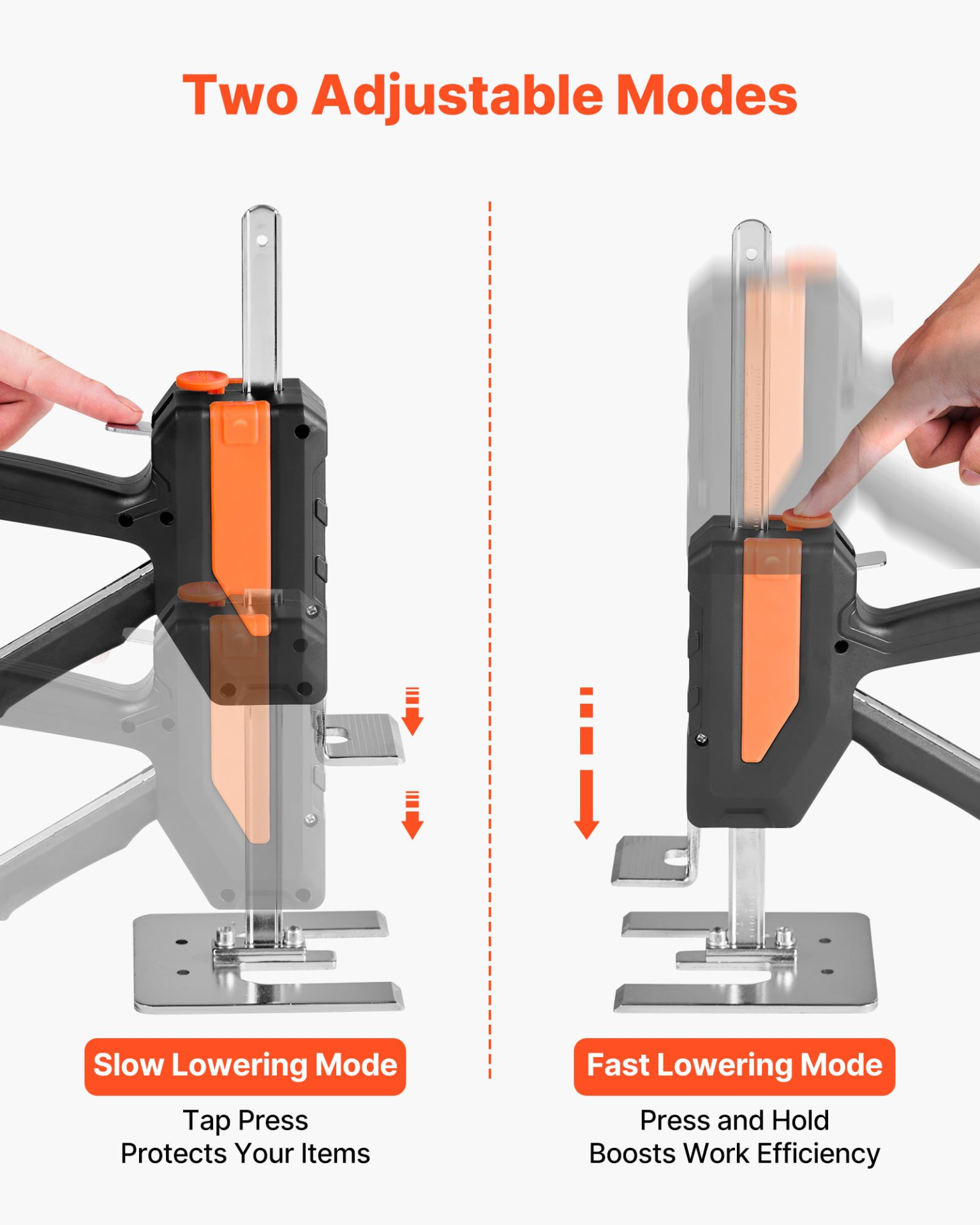 Two Adjustable Modes

Slow Lowering Mode

Tap Press
Protects Your Items

Fast Lowering Mode

Press and Hold
Boosts Work Efficiency