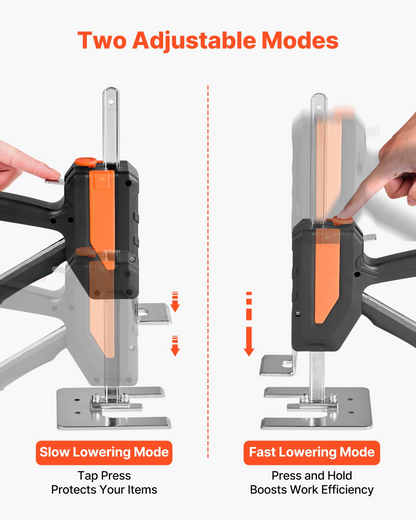 Two Adjustable Modes

Slow Lowering Mode

Tap Press
Protects Your Items

Fast Lowering Mode

Press and Hold
Boosts Work Efficiency