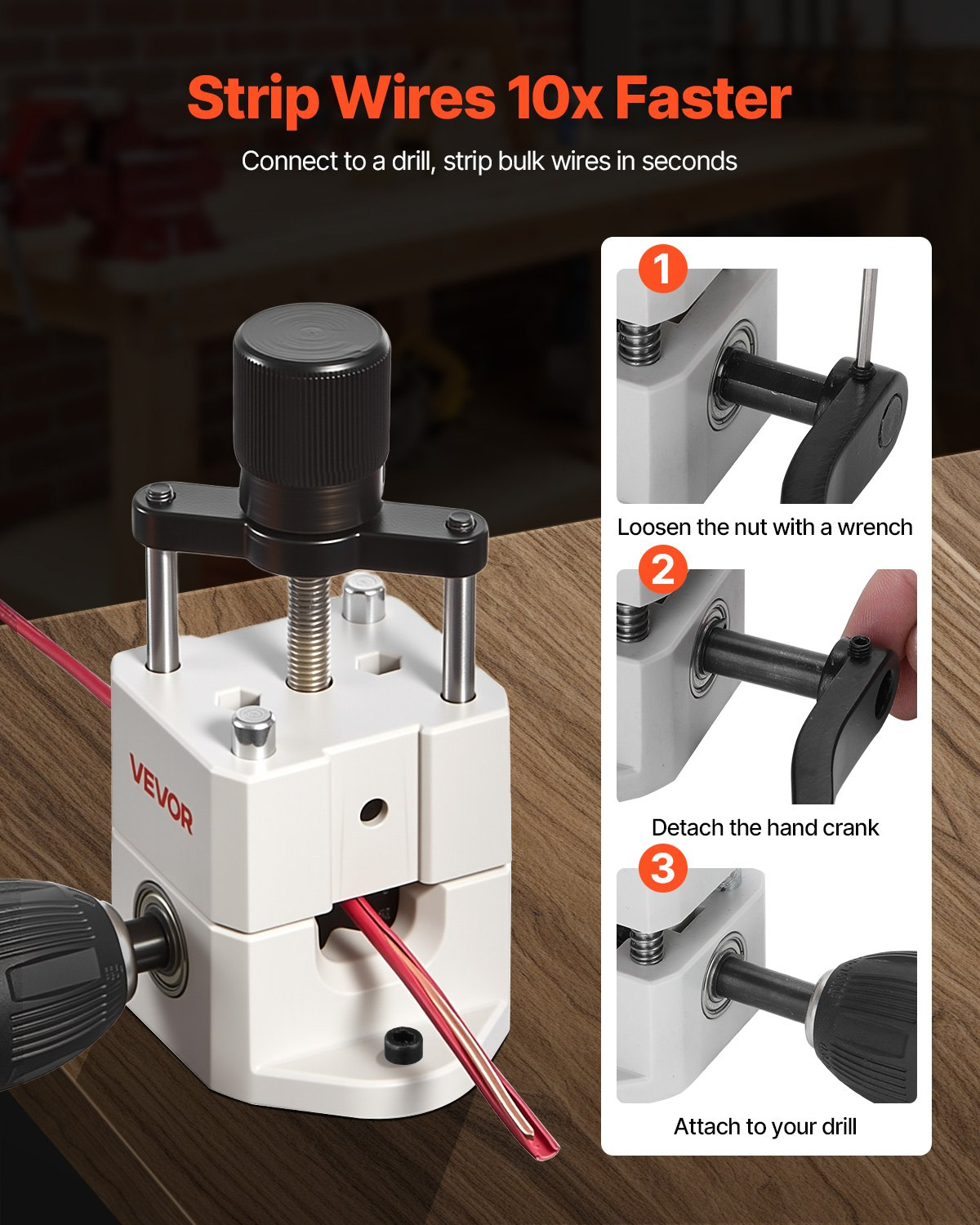 Strip Wires 10x Faster

Connect to a drill, strip bulk wires in seconds

VEVOR

1

Loosen the nut with a wrench

2

Detach the hand crank

3

Attach to your drill