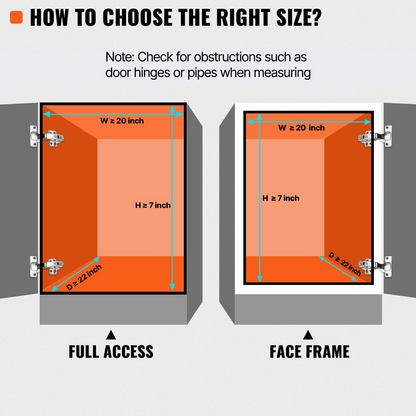 HOW TO CHOOSE THE RIGHT SIZE?

Note: Check for obstructions such as door hinges or pipes when measuring

W ≥ 20 inch

H ≥ 7 inch

D ≥ 22 inch

FULL ACCESS

W ≥ 20 inch

H ≥ 7 inch

D ≥ 22 inch

FACE FRAME