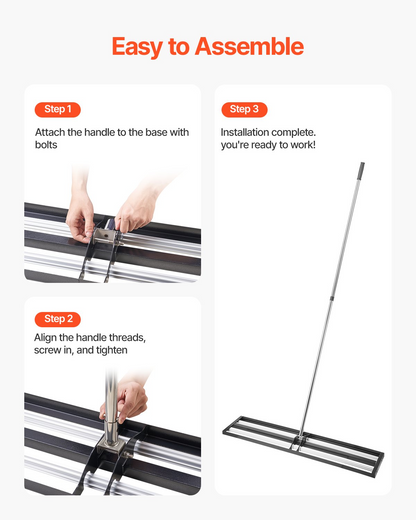 Easy to Assemble

Step 1

Attach the handle to the base with bolts

Step 2

Align the handle threads, screw in, and tighten

Step 3

Installation complete. you're ready to work!