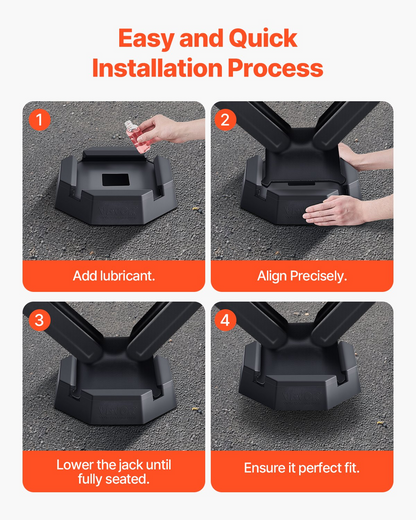 Easy and Quick Installation Process

1

Add lubricant.

2

Align Precisely.

3

Lower the jack until fully seated.

4

Ensure it perfect fit.